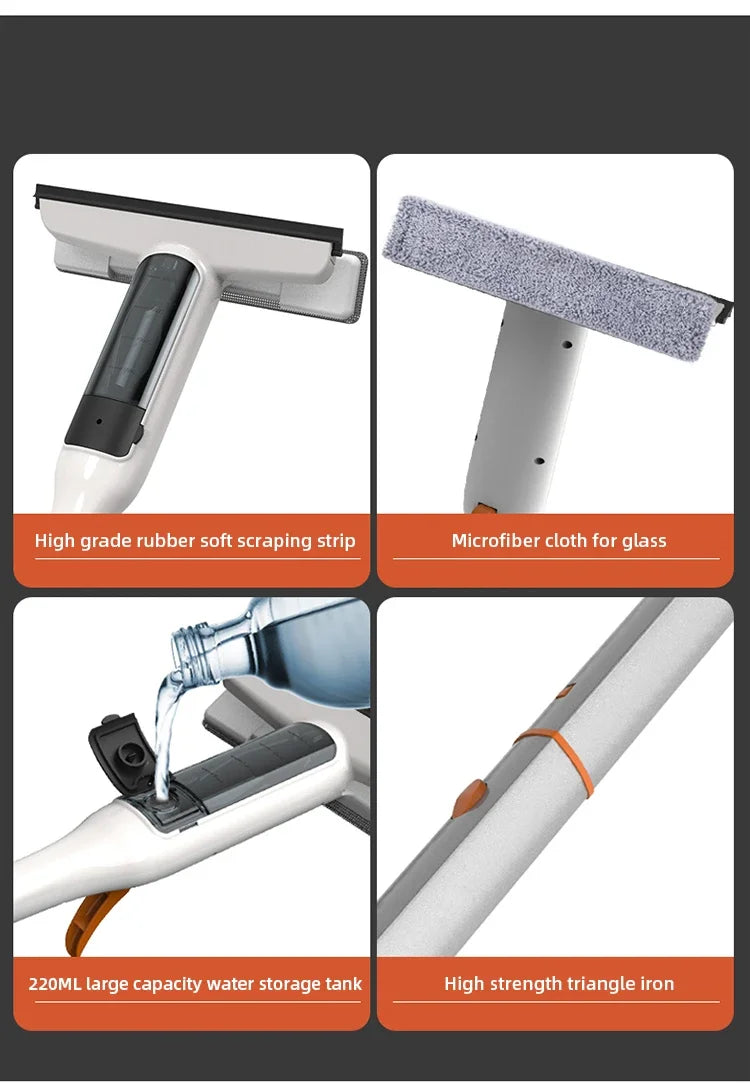 High grade rubber soft scraping strip

Microfiber cloth for glass

220ML large capacity water storage tank

High strength triangle iron