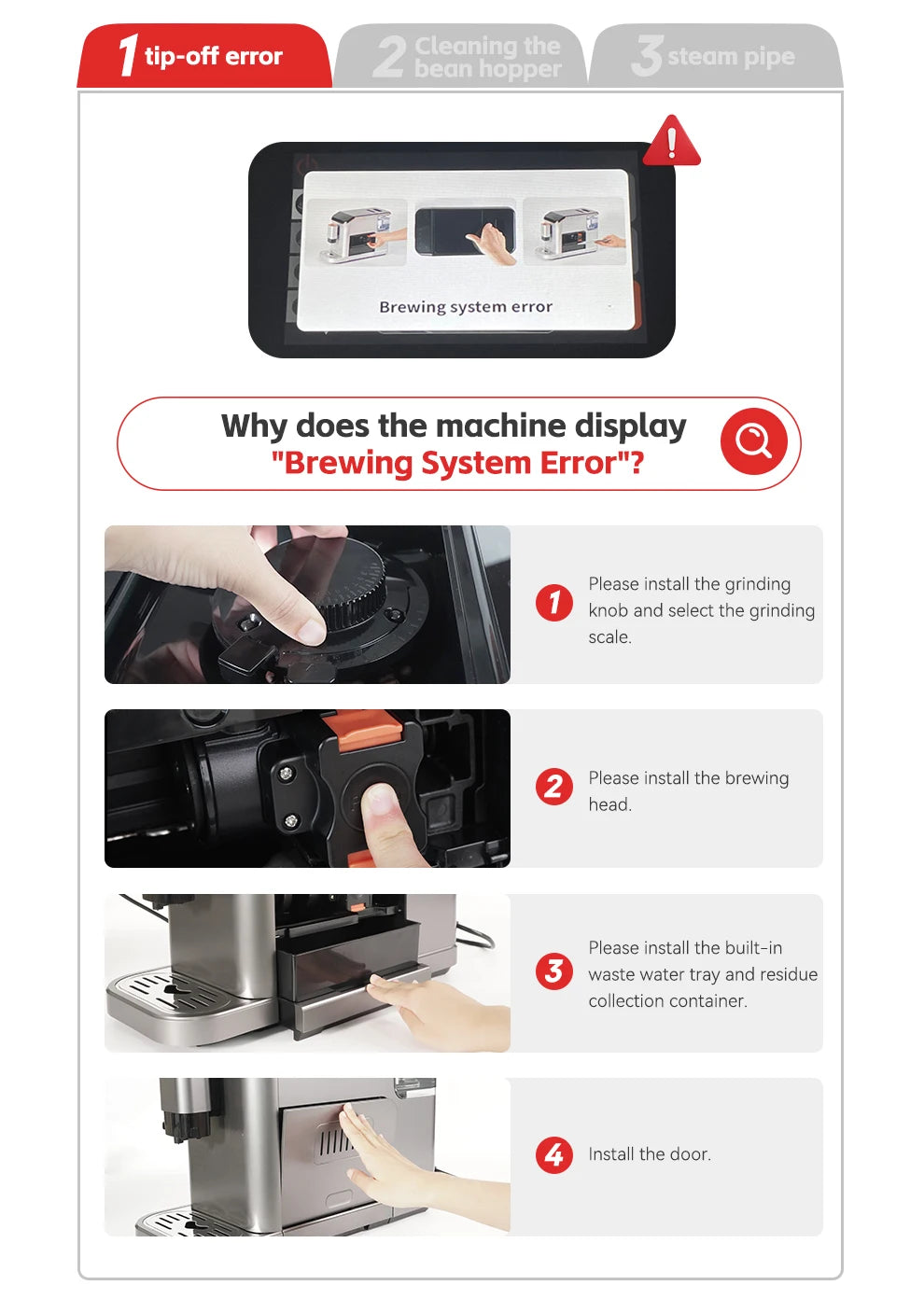 1 tip-off error

2 Cleaning the bean hopper

3 steam pipe

Brewing system error

Why does the machine display "Brewing System Error"?

1 Please install the grinding knob and select the grinding scale.

2 Please install the brewing head.

3 Please install the built-in waste water tray and residue collection container.

4 Install the door.