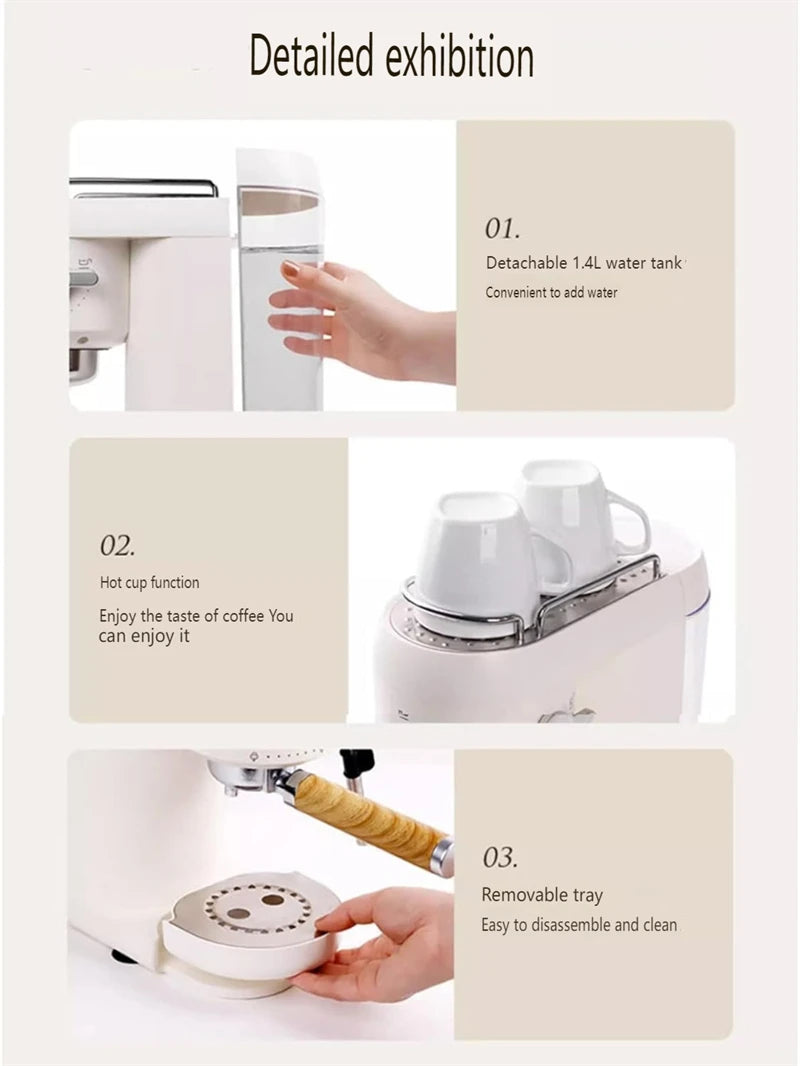 Detailed exhibition

01.

Detachable 1.4L water tank

Convenient to add water

02.

Hot cup function

Enjoy the taste of coffee You can enjoy it

03.

Removable tray

Easy to disassemble and clean