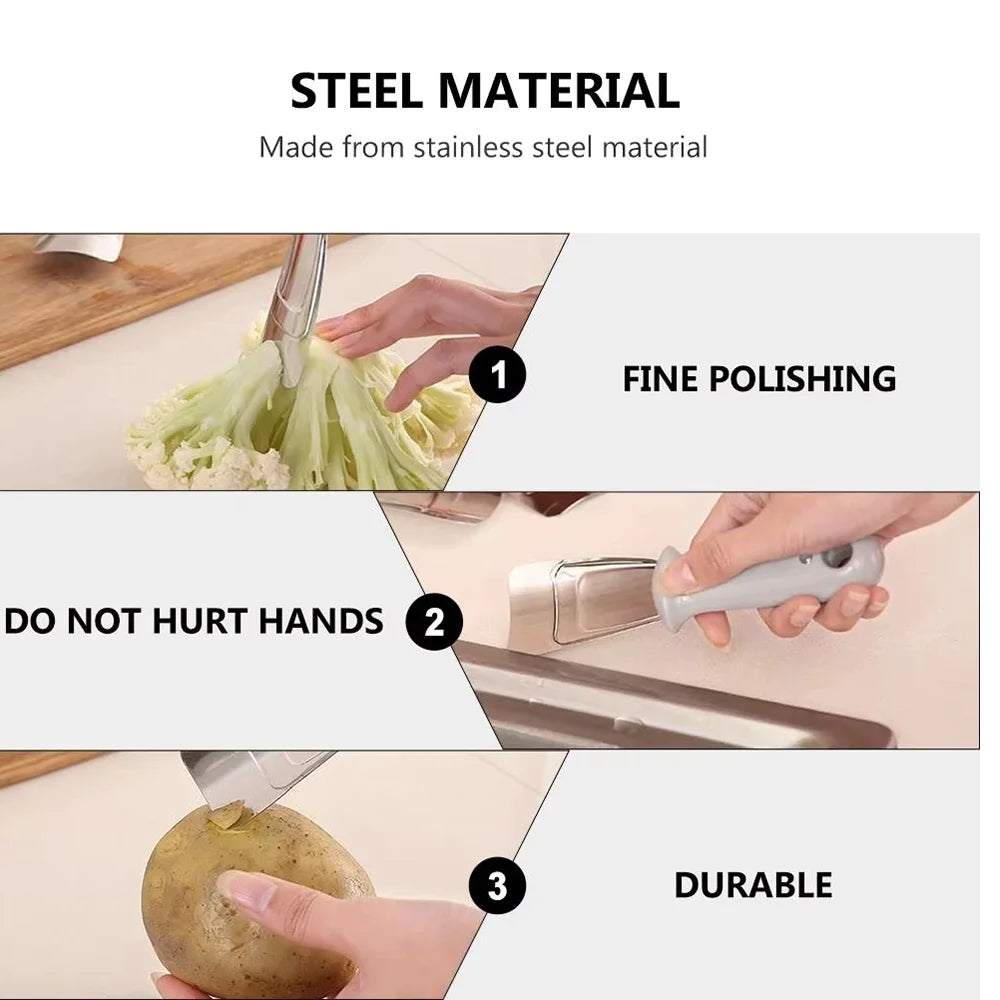 STEEL MATERIAL

Made from stainless steel material

1

FINE POLISHING

DO NOT HURT HANDS

2

3

DURABLE