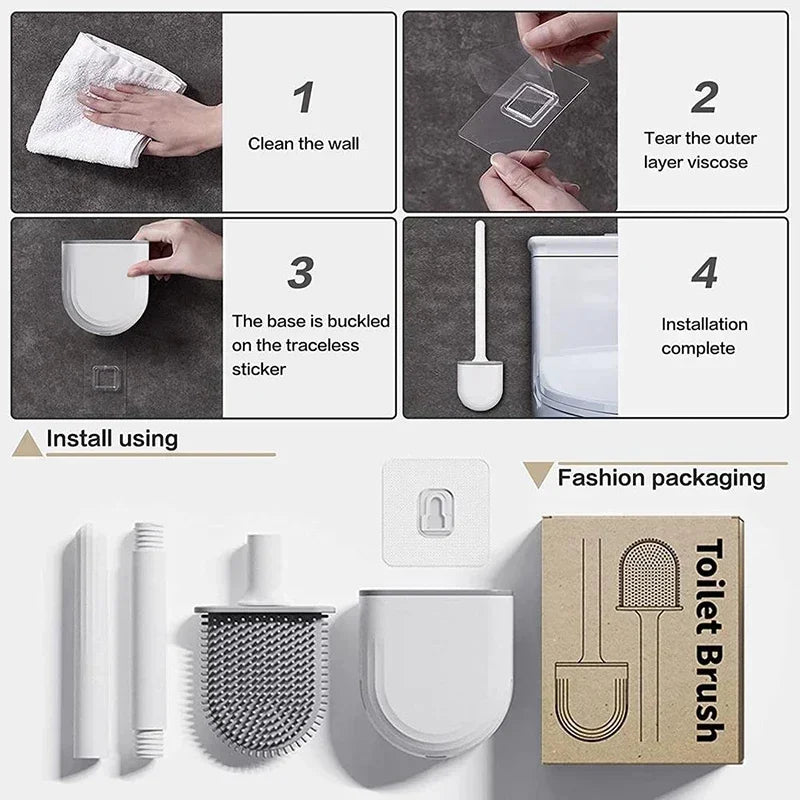 1
Clean the wall

2
Tear the outer layer viscose

3
The base is buckled on the traceless sticker

4
Installation complete

Install using

Fashion packaging

Toilet Brush