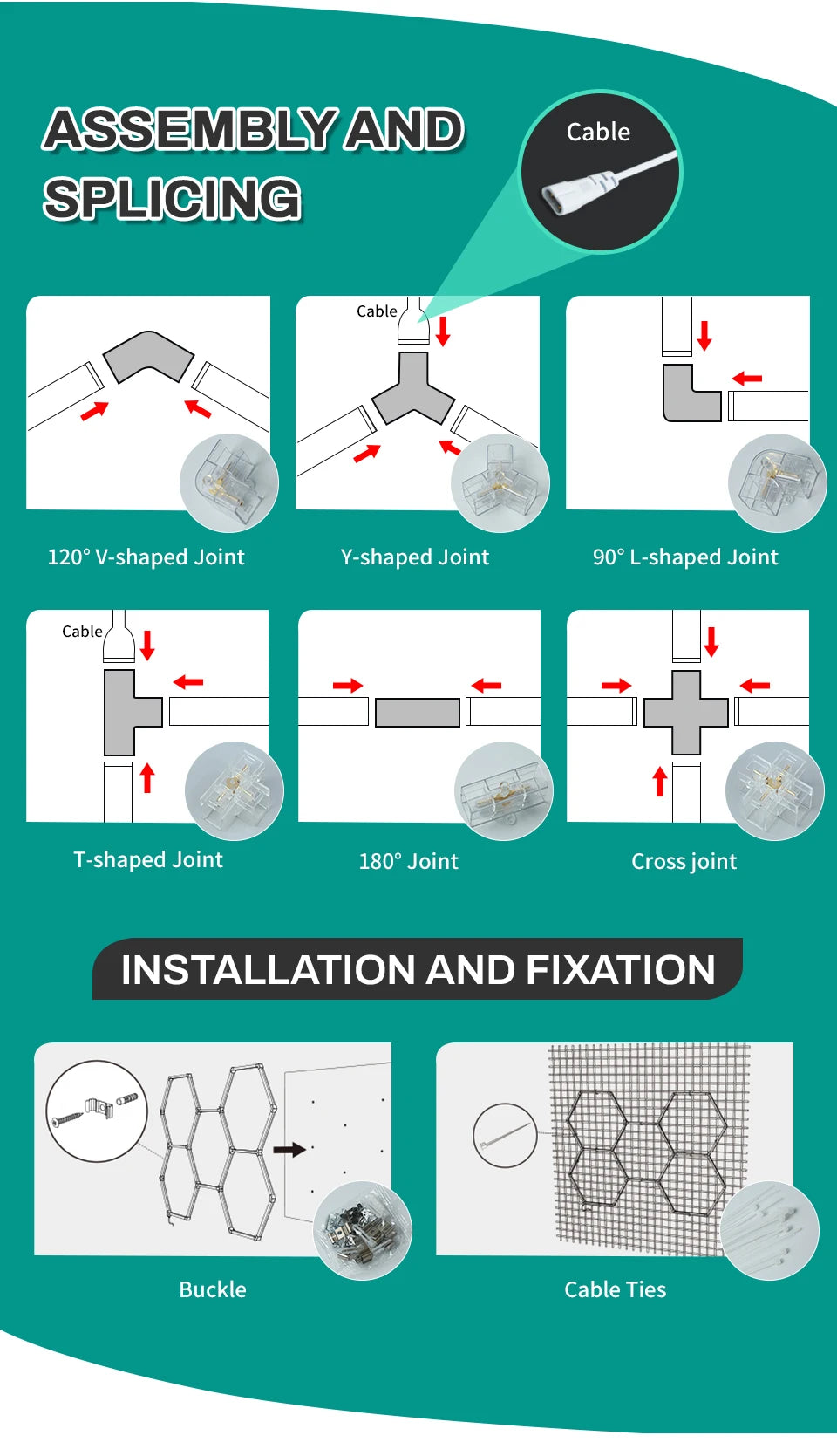 ASSEMBLY AND SPLICING

Cable

Cable

120° V-shaped Joint

Y-shaped Joint

90° L-shaped Joint

Cable

T-shaped Joint

180° Joint

Cross joint

INSTALLATION AND FIXATION

Buckle

Cable Ties