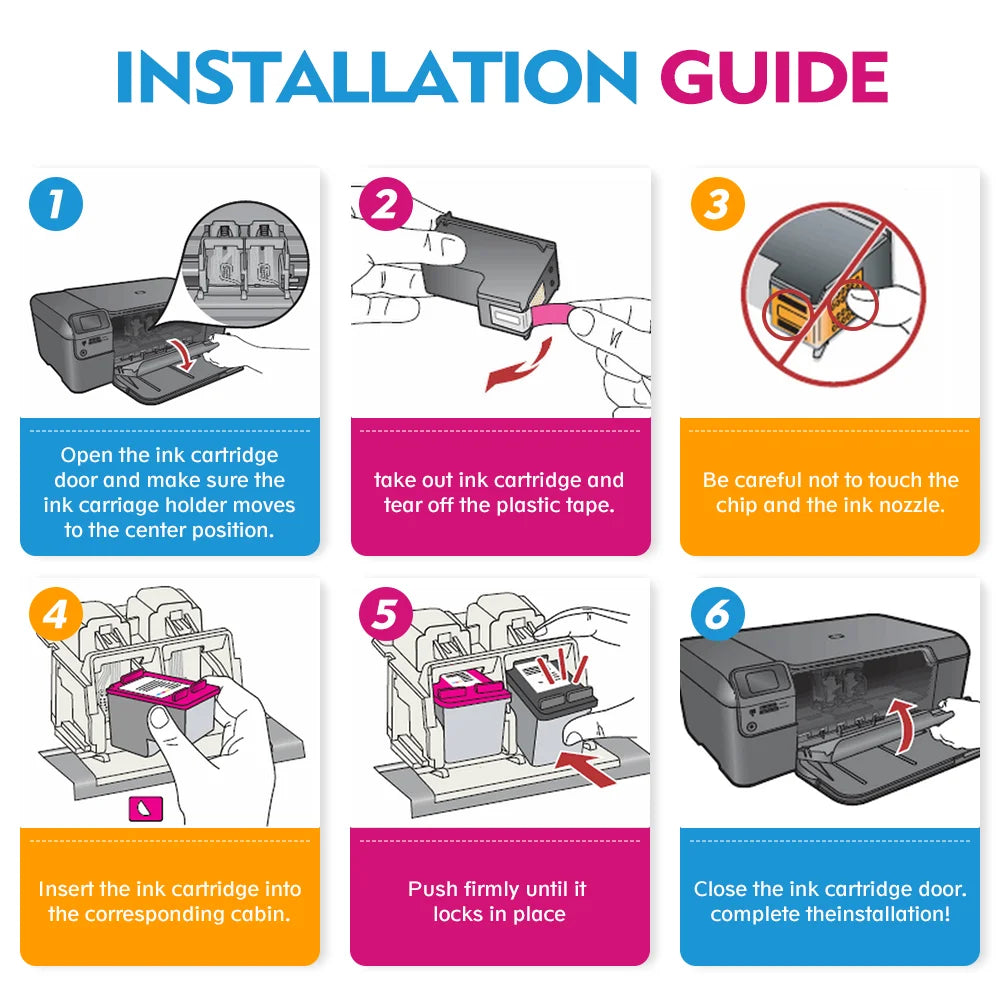 INSTALLATION GUIDE

1

Open the ink cartridge door and make sure the ink carriage holder moves to the center position.

2

take out ink cartridge and tear off the plastic tape.

3

Be careful not to touch the chip and the ink nozzle.

4

Insert the ink cartridge into the corresponding cabin.

5

Push firmly until it locks in place

6

Close the ink cartridge door. complete theinstallation!