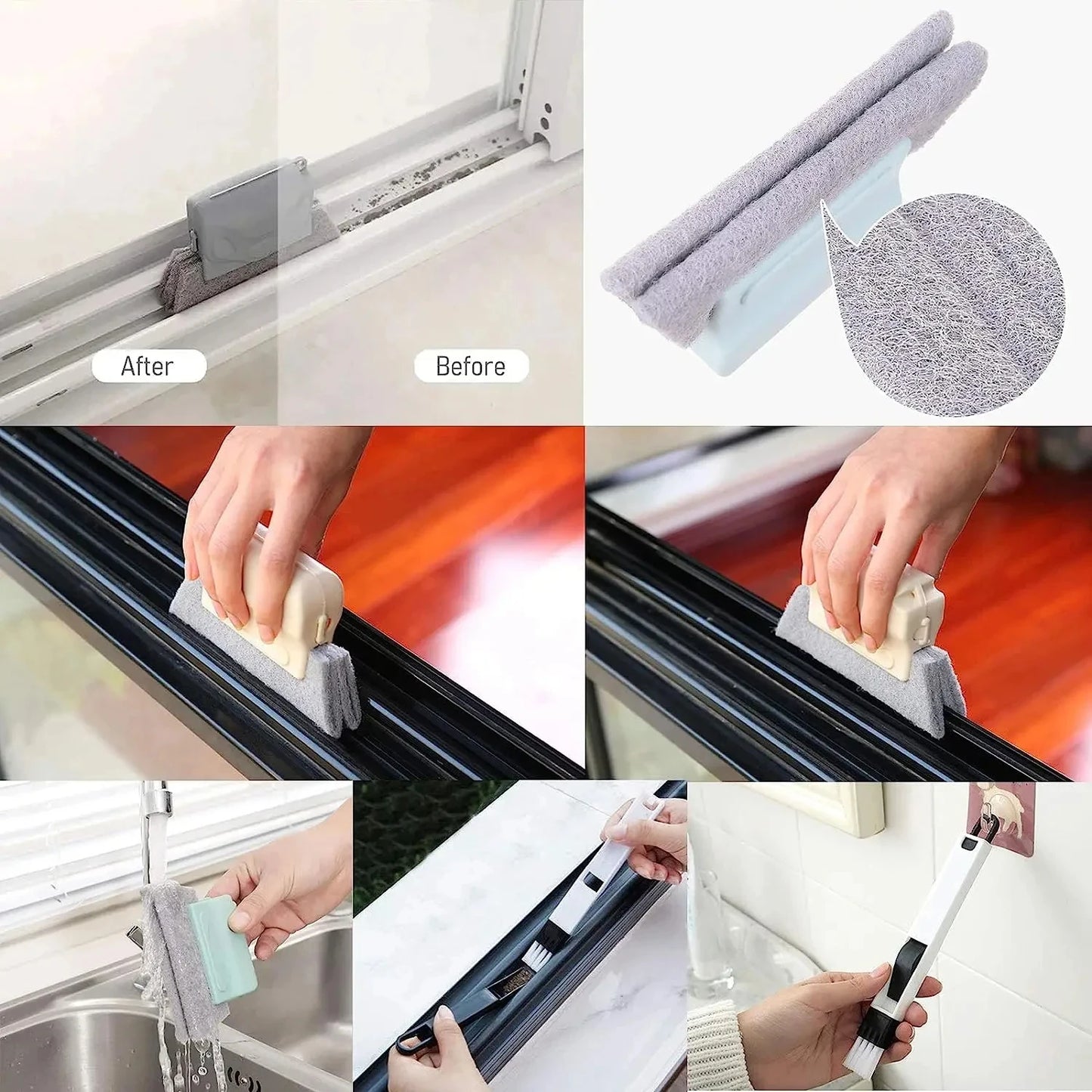 After

Before