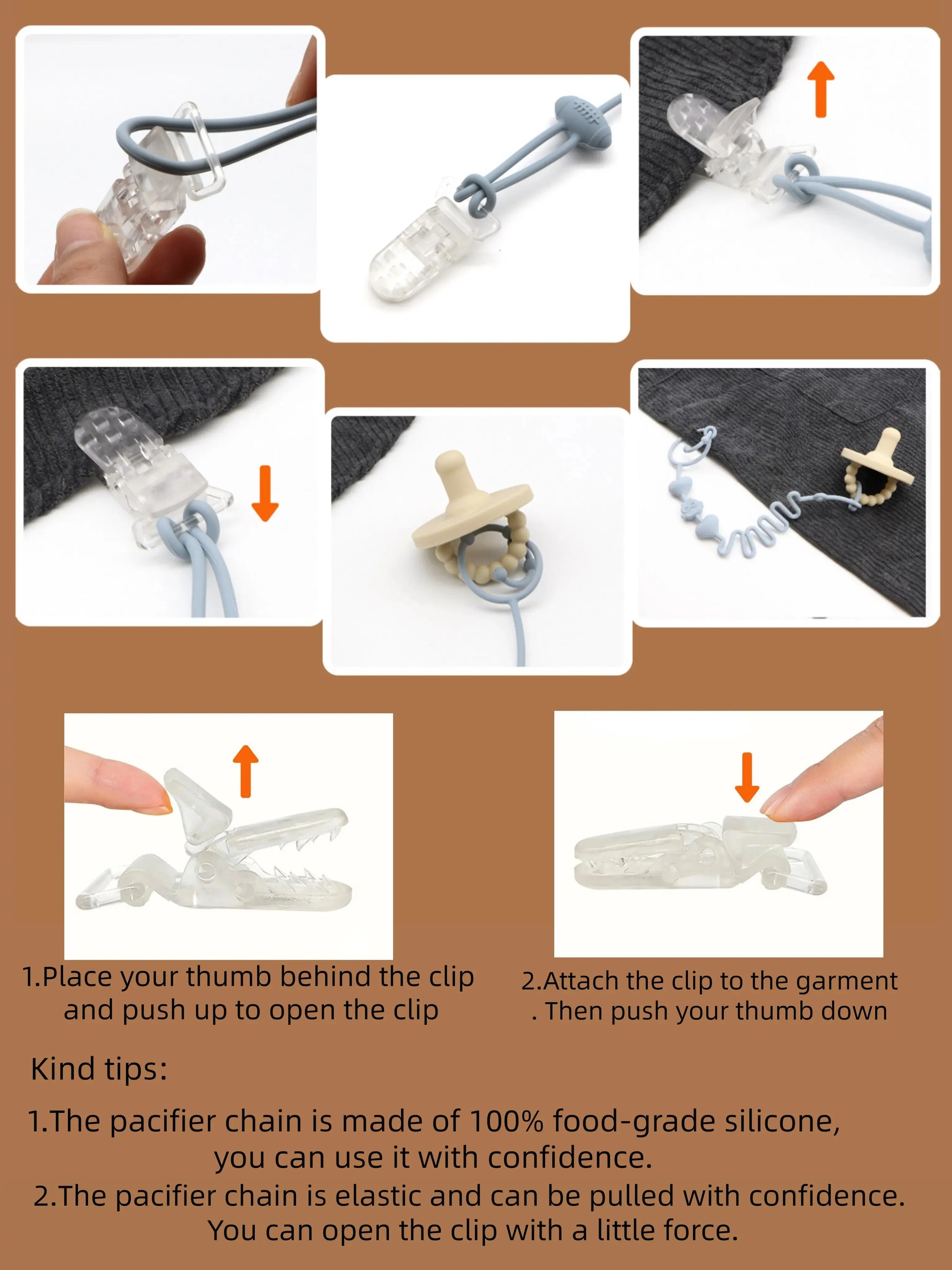 1.Place your thumb behind the clip and push up to open the clip

2.Attach the clip to the garment . Then push your thumb down

Kind tips:

1.The pacifier chain is made of 100% food-grade silicone, you can use it with confidence.
2.The pacifier chain is elastic and can be pulled with confidence. You can open the clip with a little force.