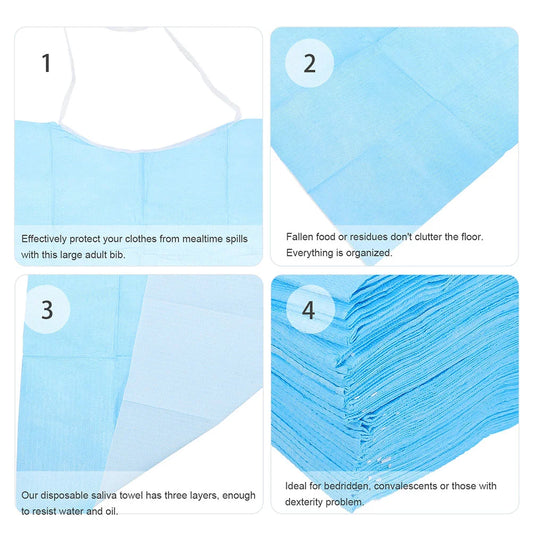 1

Effectively protect your clothes from mealtime spills with this large adult bib.

2

Fallen food or residues don't clutter the floor. Everything is organized.

3

Our disposable saliva towel has three layers, enough to resist water and oil.

4

Ideal for bedridden, convalescents or those with dexterity problem.