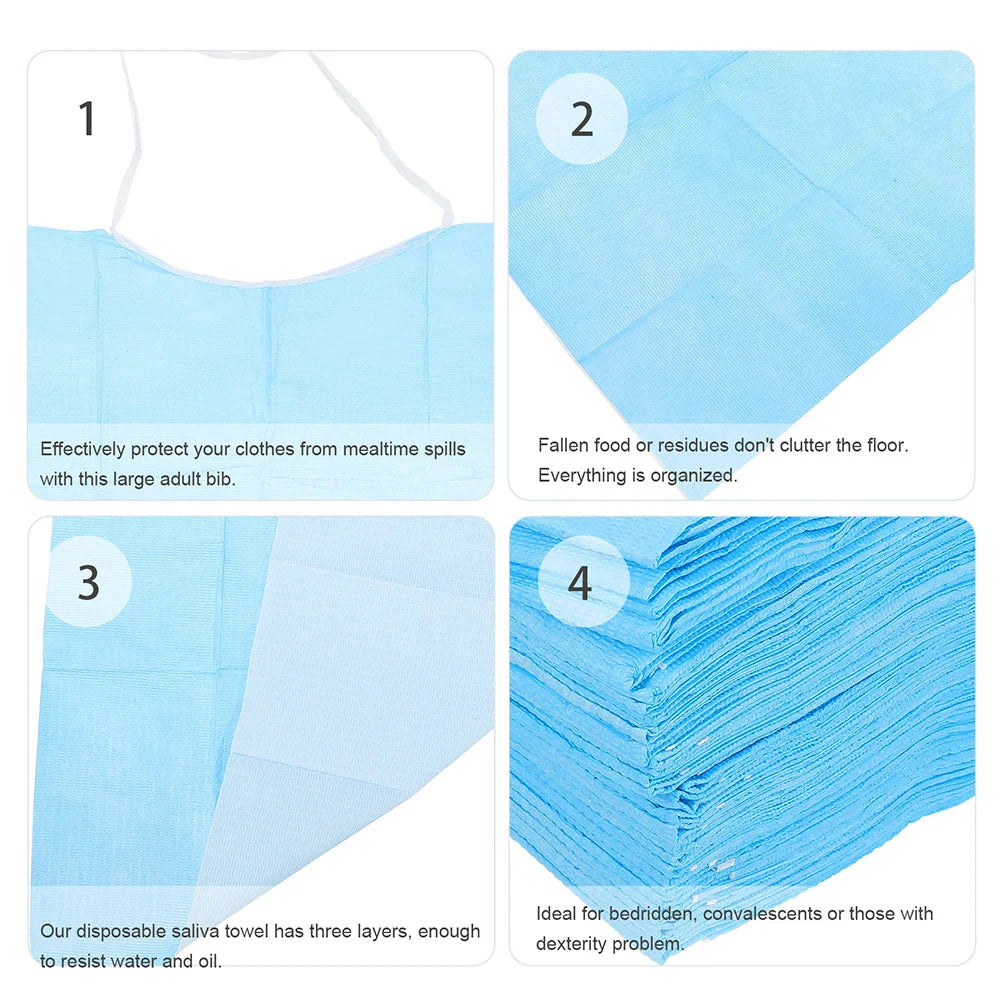 1

Effectively protect your clothes from mealtime spills with this large adult bib.

2

Fallen food or residues don't clutter the floor. Everything is organized.

3

Our disposable saliva towel has three layers, enough to resist water and oil.

4

Ideal for bedridden, convalescents or those with dexterity problem.