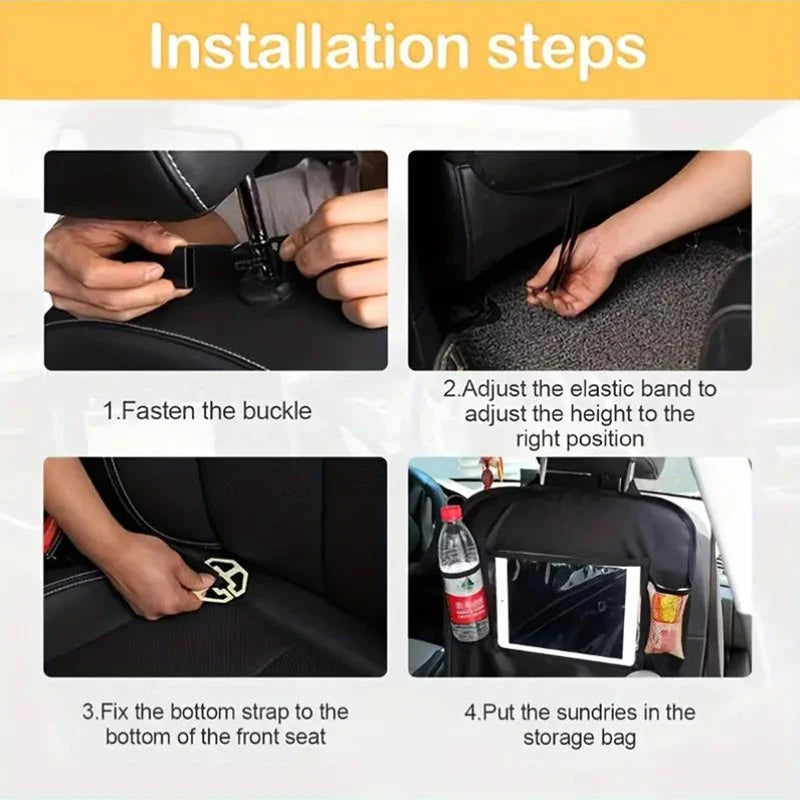 Installation steps

1.Fasten the buckle

2.Adjust the elastic band to adjust the height to the right position

3.Fix the bottom strap to the bottom of the front seat

4.Put the sundries in the storage bag