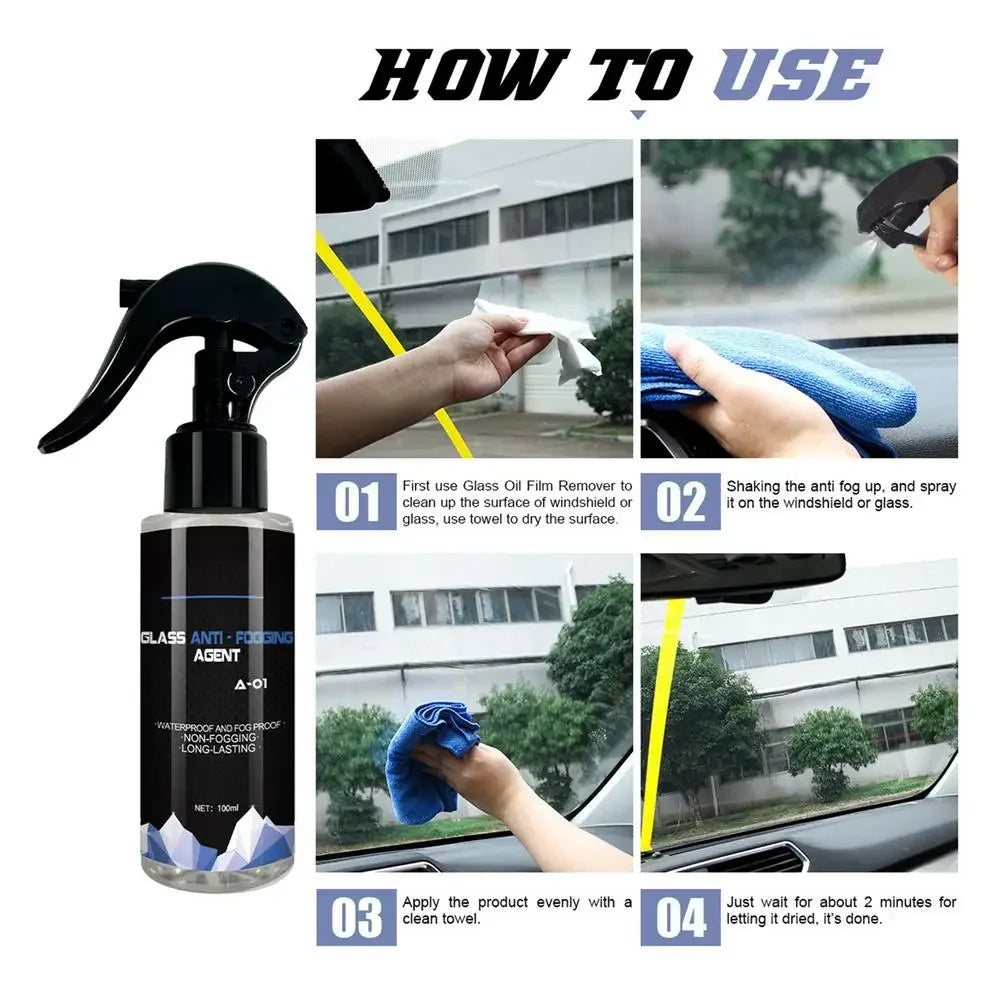 HOW TO USE

GLASS ANTI - FOGGING AGENT
A-01
·WATERPROOF AND FOG PROOF·
·NON-FOGGING·
·LONG-LASTING·
NET: 100ml

01 First use Glass Oil Film Remover to clean up the surface of windshield or glass, use towel to dry the surface.

02 Shaking the anti fog up, and spray it on the windshield or glass.

03 Apply the product evenly with a clean towel.

04 Just wait for about 2 minutes for letting it dried, it's done.