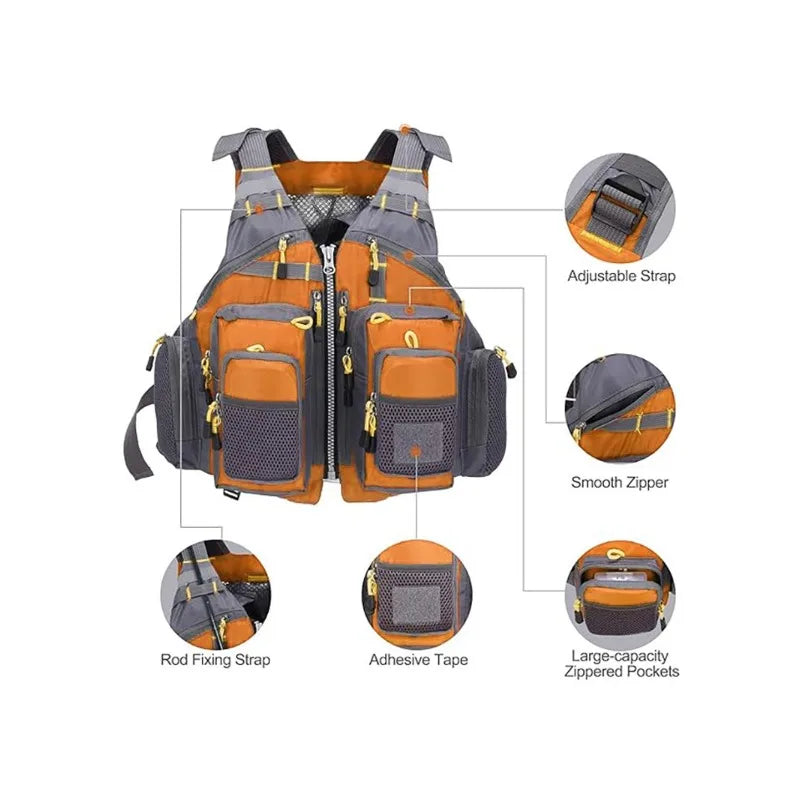 Adjustable Strap

Smooth Zipper

Rod Fixing Strap

Adhesive Tape

Large-capacity Zippered Pockets