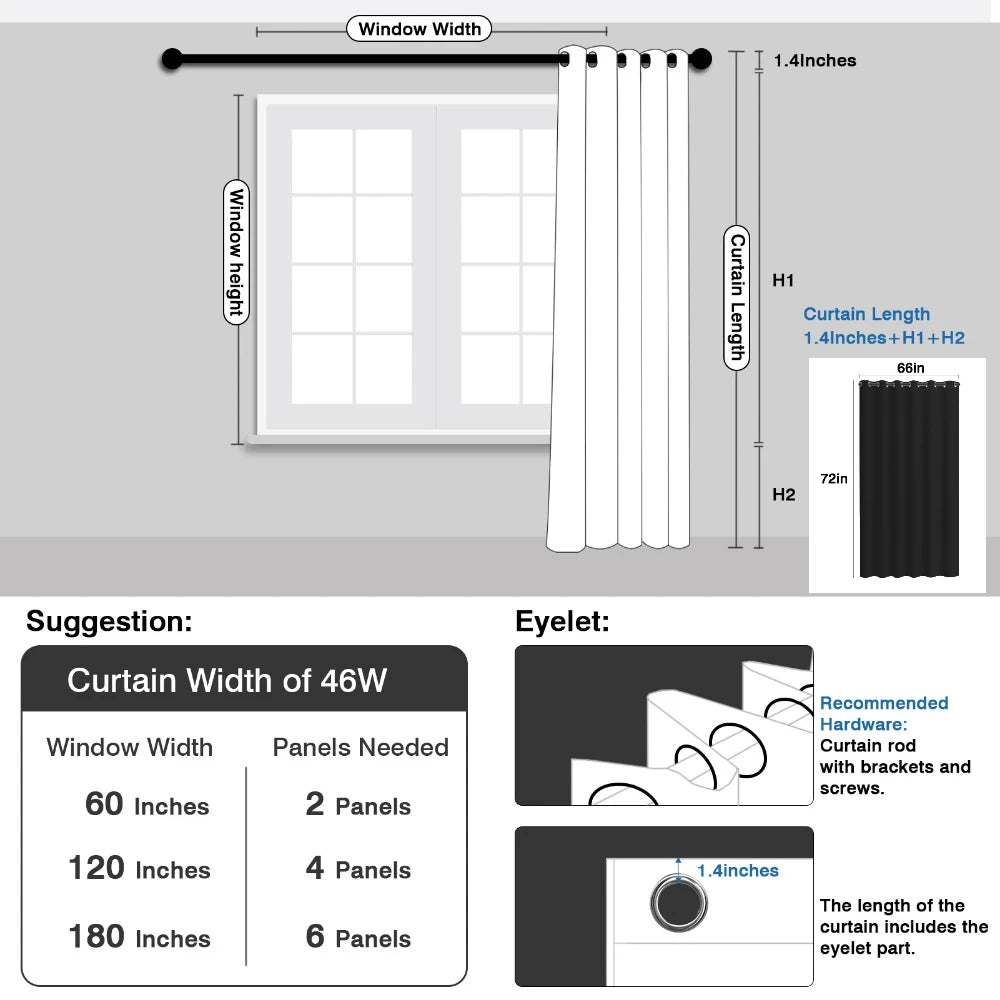 Window Width

1.4Inches

Window height

Curtain Length

H1

H2

Curtain Length
1.4Inches+H1+H2

66in

72in

Suggestion:

Curtain Width of 46W

| Window Width | Panels Needed |
|---|---|
| 60 Inches | 2 Panels |
| 120 Inches | 4 Panels |
| 180 Inches | 6 Panels |

Eyelet:

Recommended Hardware:
Curtain rod with brackets and screws.

1.4inches

The length of the curtain includes the eyelet part.