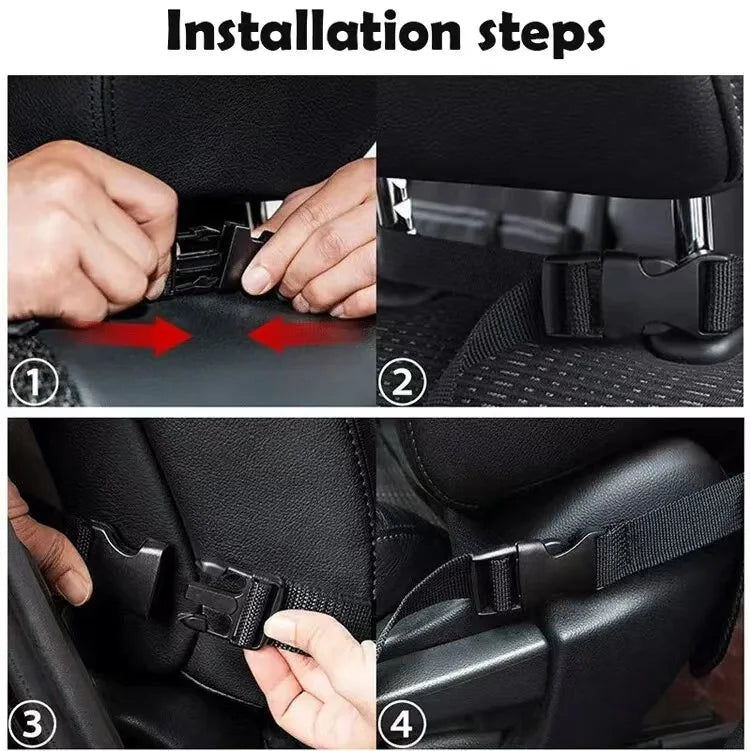 Installation steps

①

②

③

④