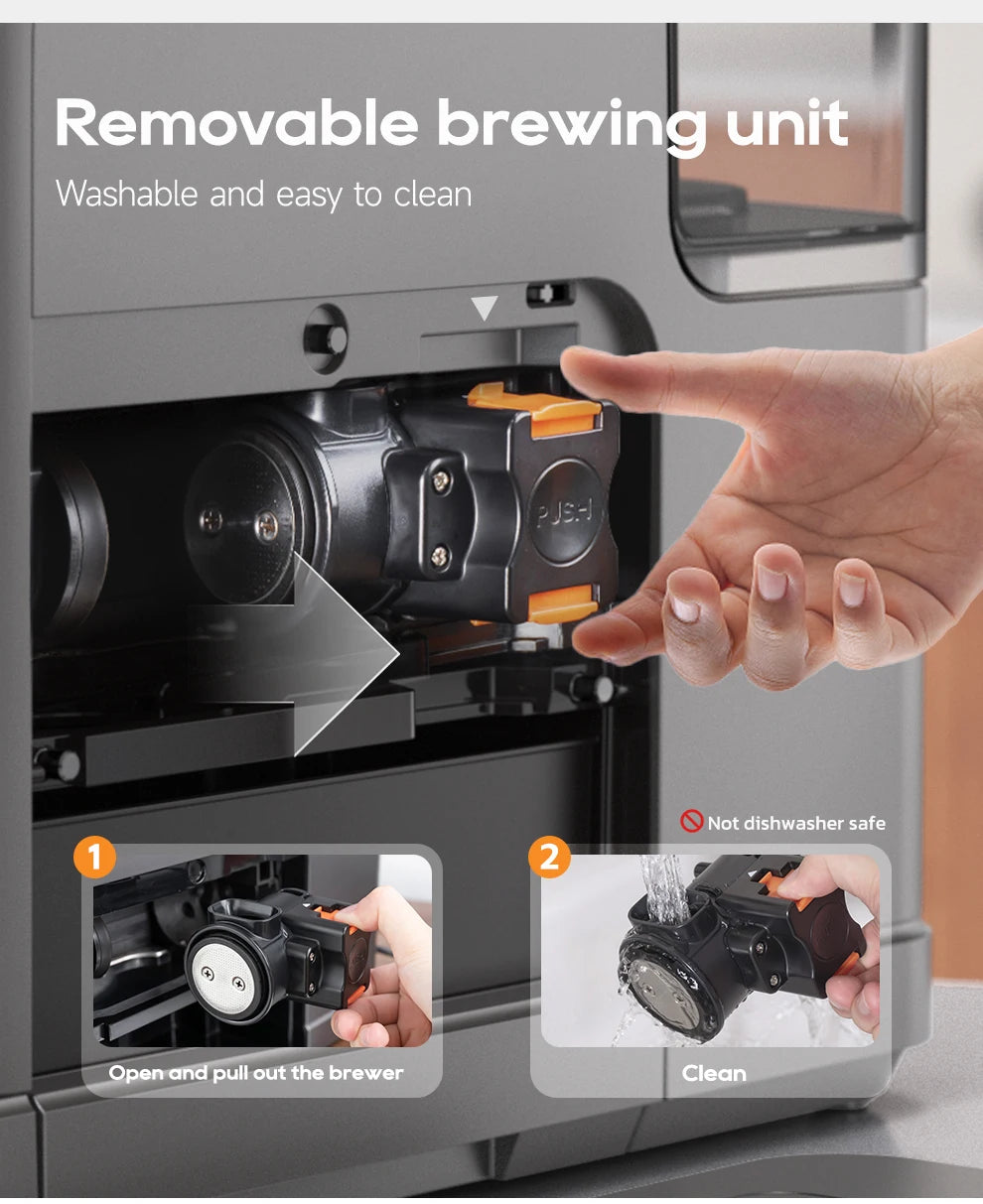 Removable brewing unit
Washable and easy to clean

PUSH

Not dishwasher safe

1
Open and pull out the brewer

2
Clean