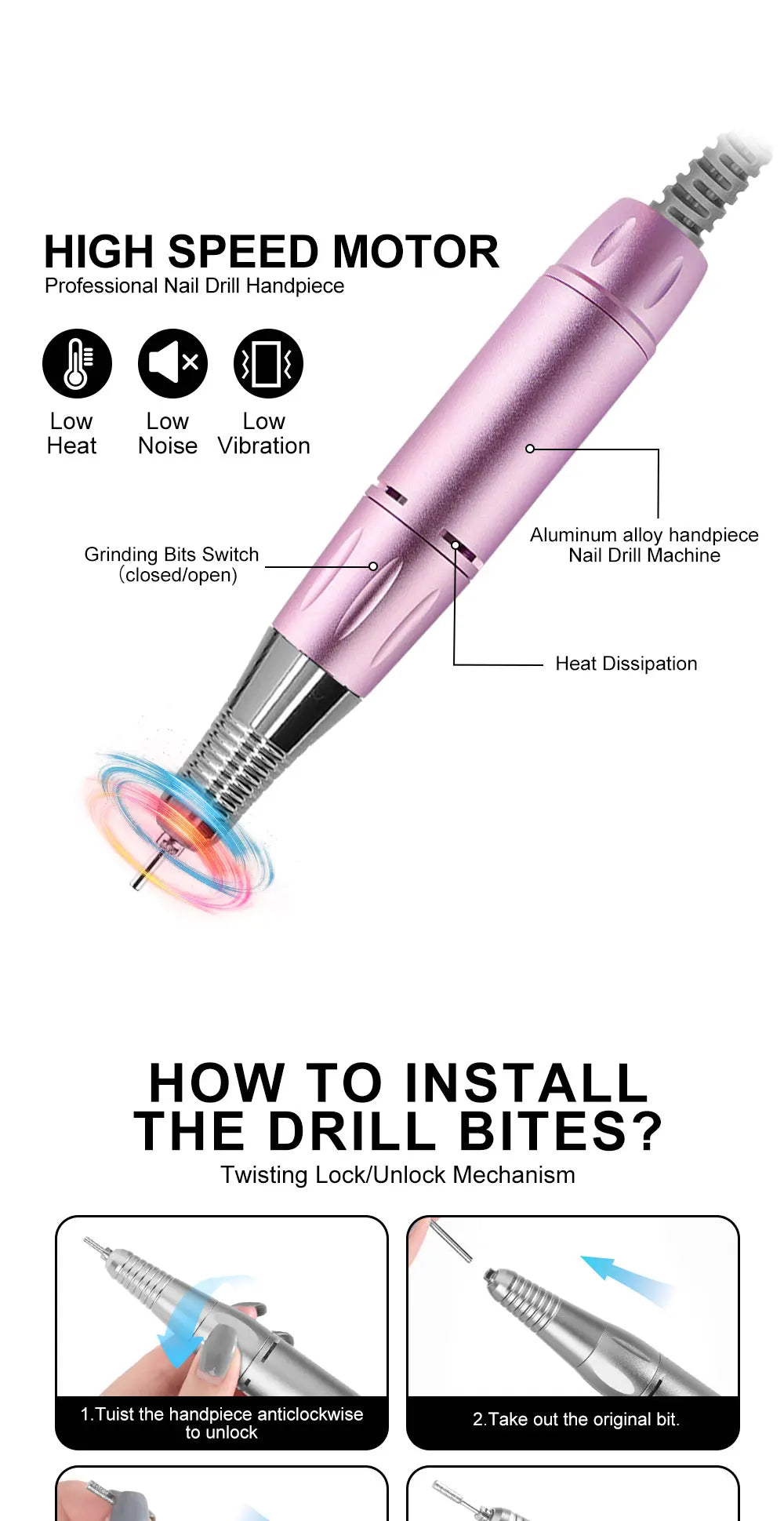 HIGH SPEED MOTOR
Professional Nail Drill Handpiece

Low Heat

Low Noise

Low Vibration

Grinding Bits Switch (closed/open)

Aluminum alloy handpiece Nail Drill Machine

Heat Dissipation

HOW TO INSTALL THE DRILL BITES?
Twisting Lock/Unlock Mechanism

1.Tuist the handpiece anticlockwise to unlock

2.Take out the original bit.