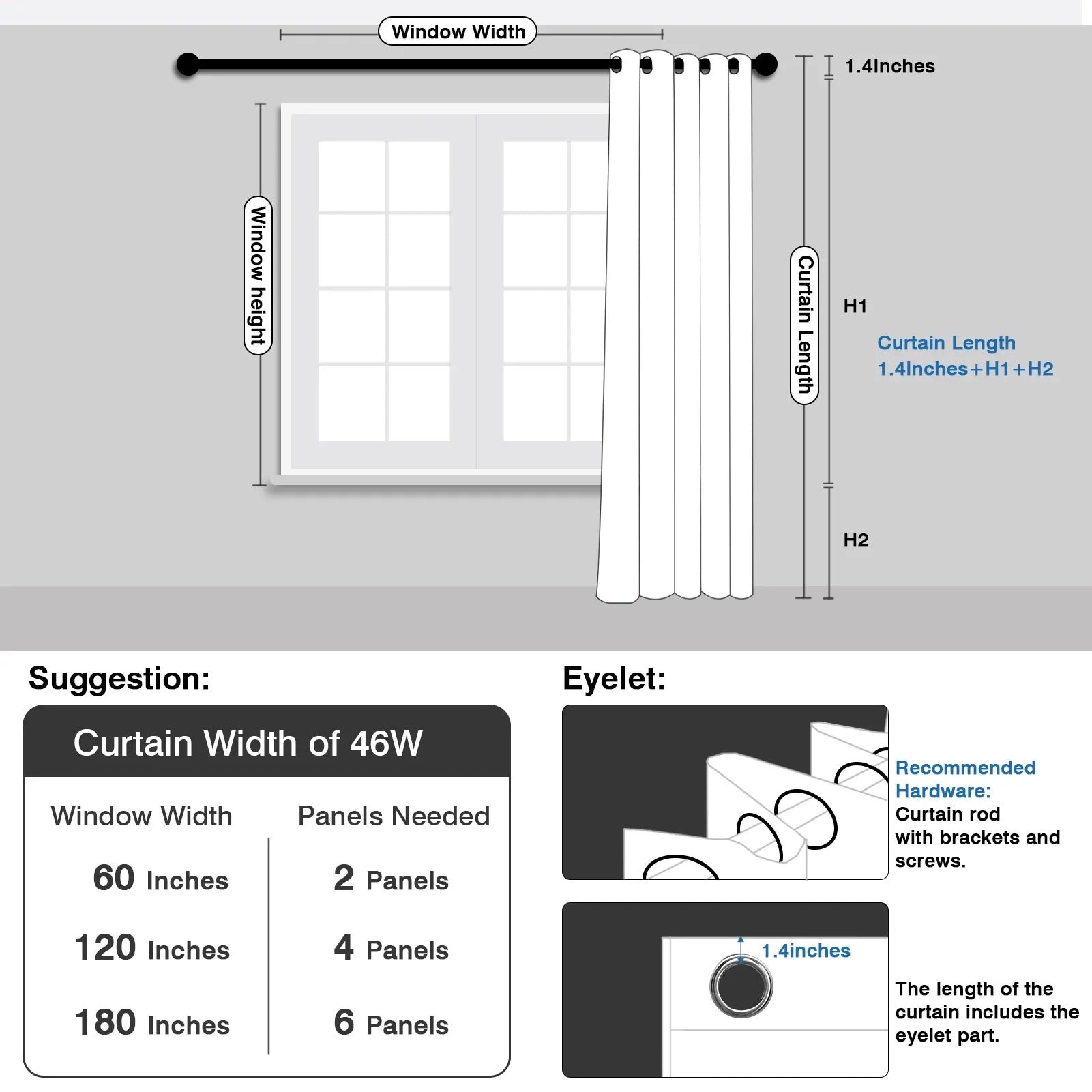 Window Width

1.4Inches

Window height

Curtain Length

H1

Curtain Length
1.4Inches+H1+H2

H2

Suggestion:

Curtain Width of 46W

| Window Width | Panels Needed |
|---|---|
| 60 Inches | 2 Panels |
| 120 Inches | 4 Panels |
| 180 Inches | 6 Panels |

Eyelet:

Recommended Hardware:
Curtain rod with brackets and screws.

1.4inches

The length of the curtain includes the eyelet part.