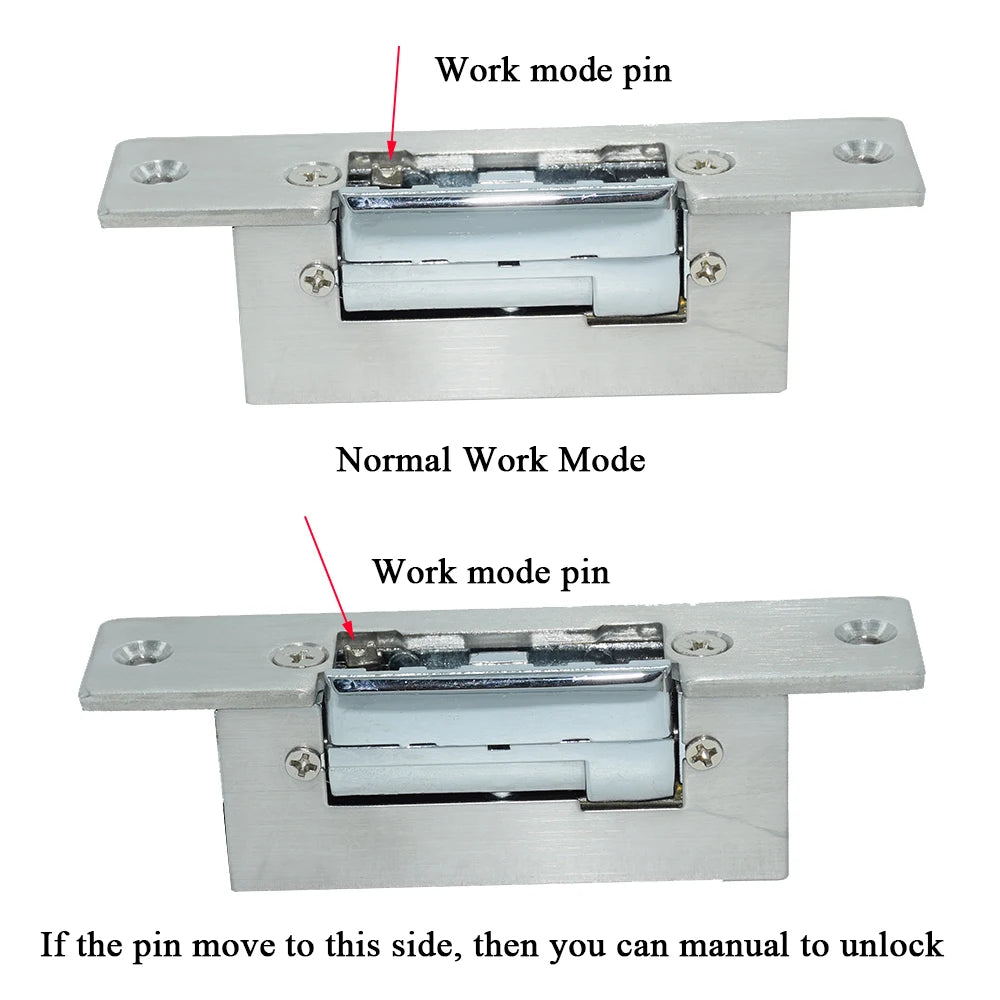 Work mode pin

Normal Work Mode

Work mode pin

If the pin move to this side, then you can manual to unlock