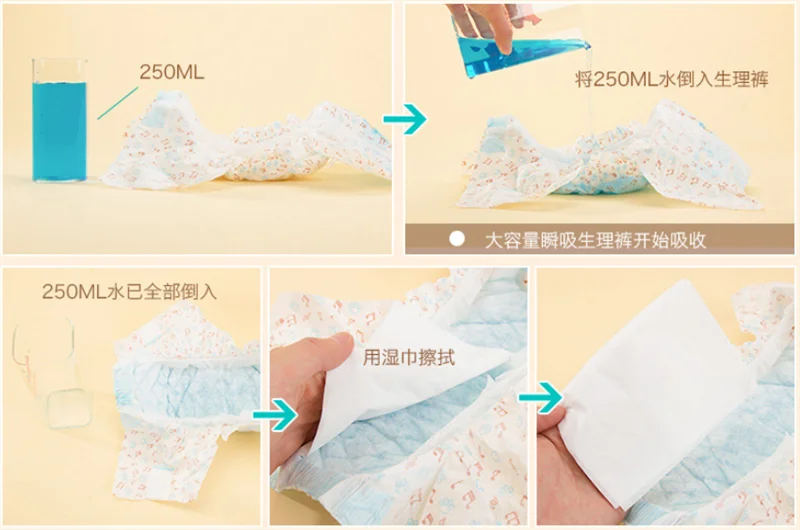 250ML

将250ML水倒入生理裤

大容量瞬吸生理裤开始吸收

250ML水已全部倒入

用湿巾擦拭