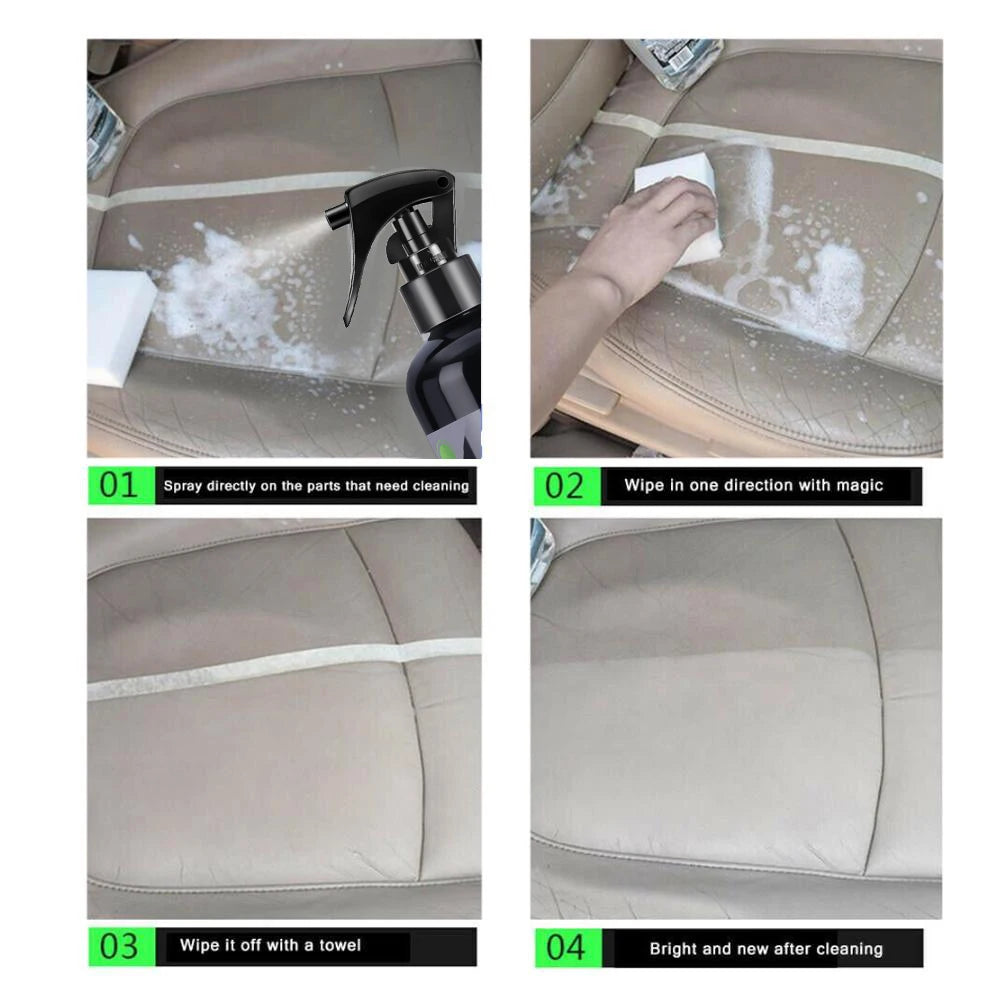 01 Spray directly on the parts that need cleaning

02 Wipe in one direction with magic

03 Wipe it off with a towel

04 Bright and new after cleaning