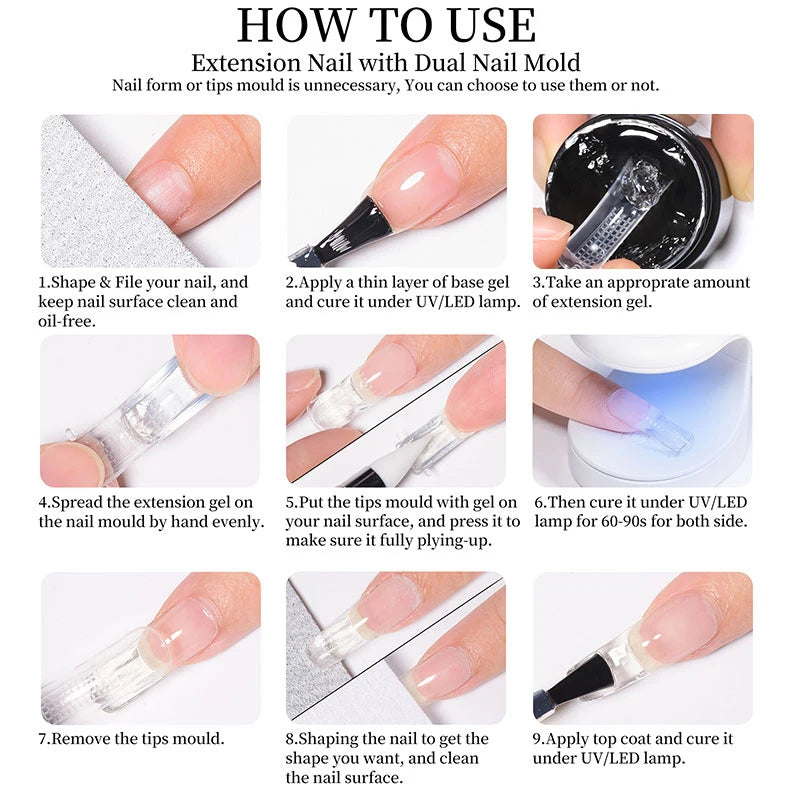 HOW TO USE

Extension Nail with Dual Nail Mold

Nail form or tips mould is unnecessary, You can choose to use them or not.

1.Shape & File your nail, and keep nail surface clean and oil-free.

2.Apply a thin layer of base gel and cure it under UV/LED lamp.

3.Take an approprate amount of extension gel.

4.Spread the extension gel on the nail mould by hand evenly.

5.Put the tips mould with gel on your nail surface, and press it to make sure it fully plying-up.

6.Then cure it under UV/LED lamp for 60-90s for both side.

7.Remove the tips mould.

8.Shaping the nail to get the shape you want, and clean the nail surface.

9.Apply top coat and cure it under UV/LED lamp.