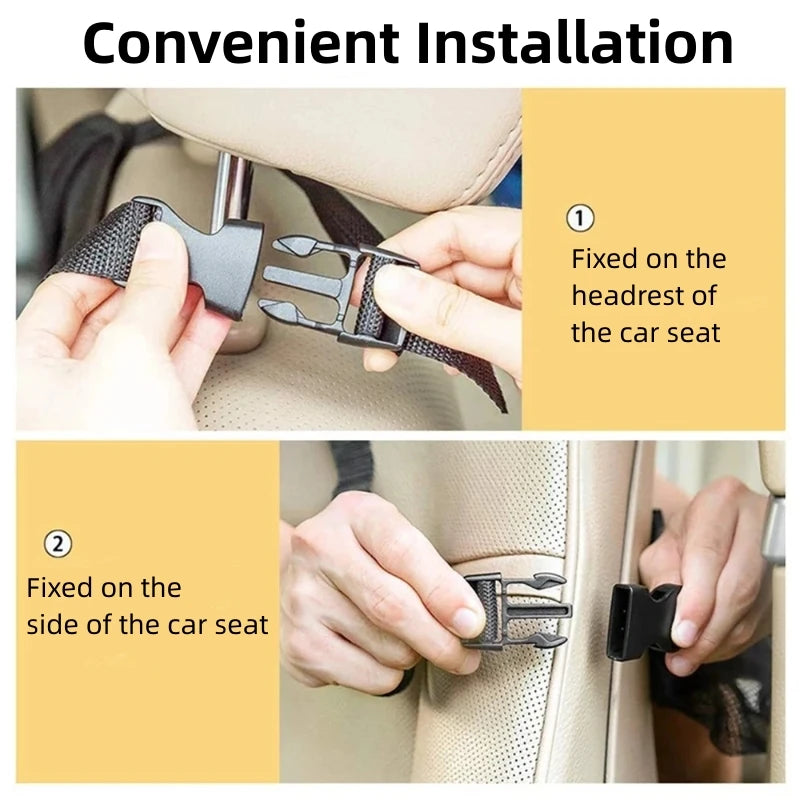 Convenient Installation

①

Fixed on the headrest of the car seat

②

Fixed on the side of the car seat