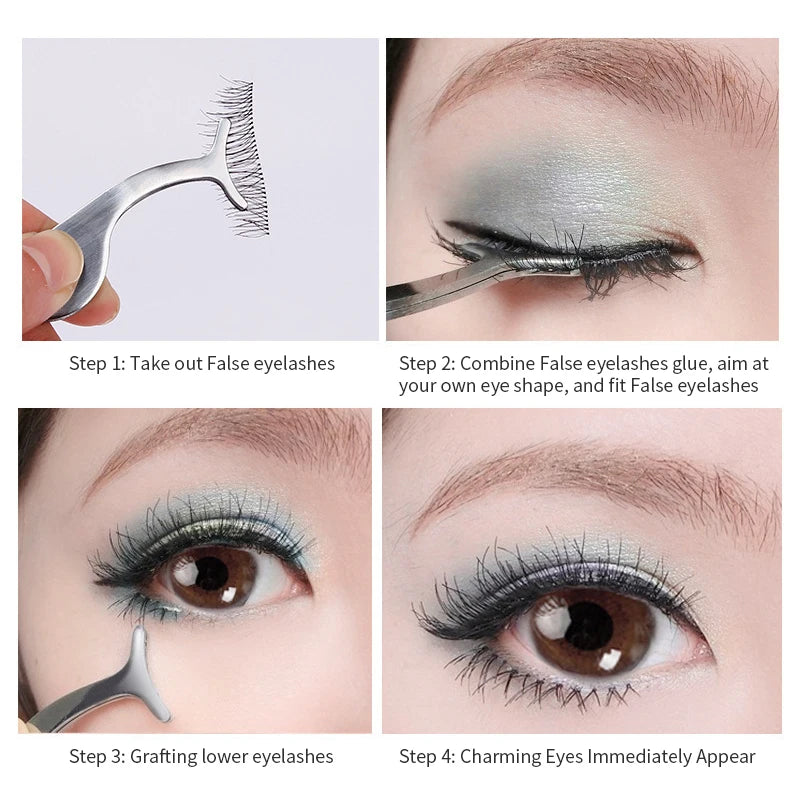 Step 1: Take out False eyelashes

Step 2: Combine False eyelashes glue, aim at your own eye shape, and fit False eyelashes

Step 3: Grafting lower eyelashes

Step 4: Charming Eyes Immediately Appear