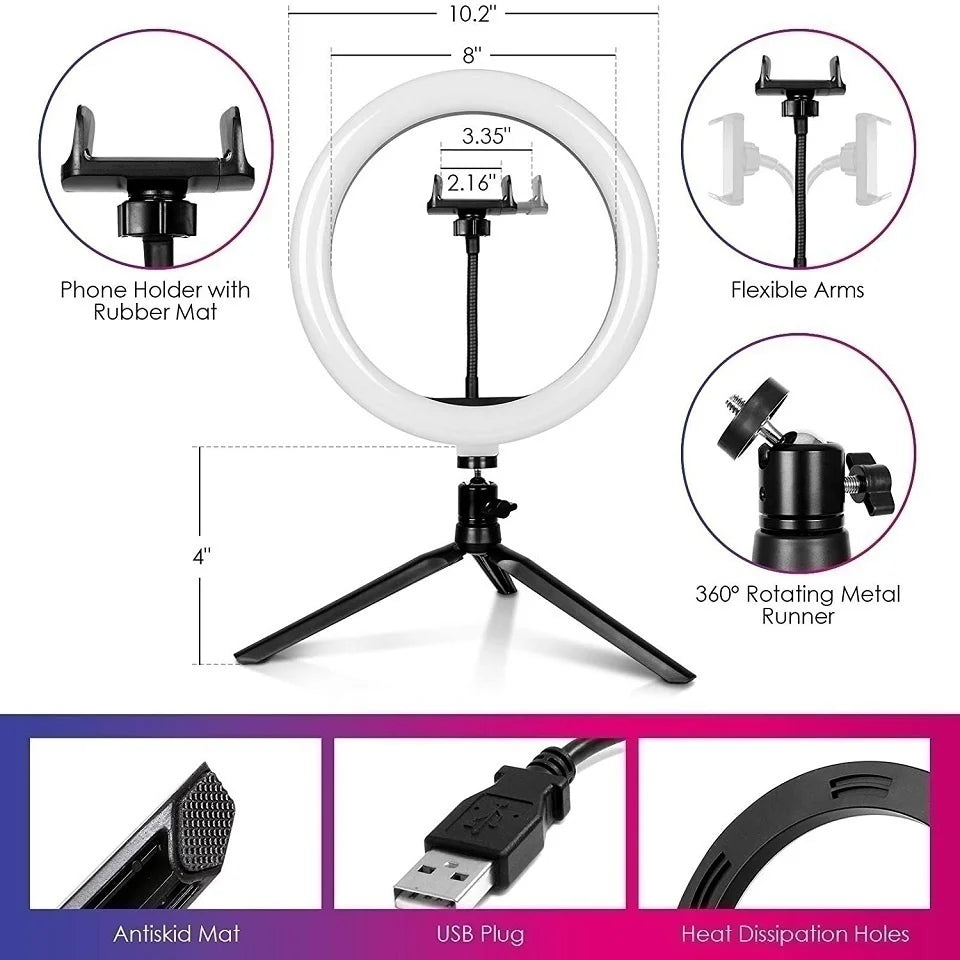 10.2"

8"

3.35"

2.16"

4"

Phone Holder with Rubber Mat

Flexible Arms

360° Rotating Metal Runner

Antiskid Mat

USB Plug

Heat Dissipation Holes