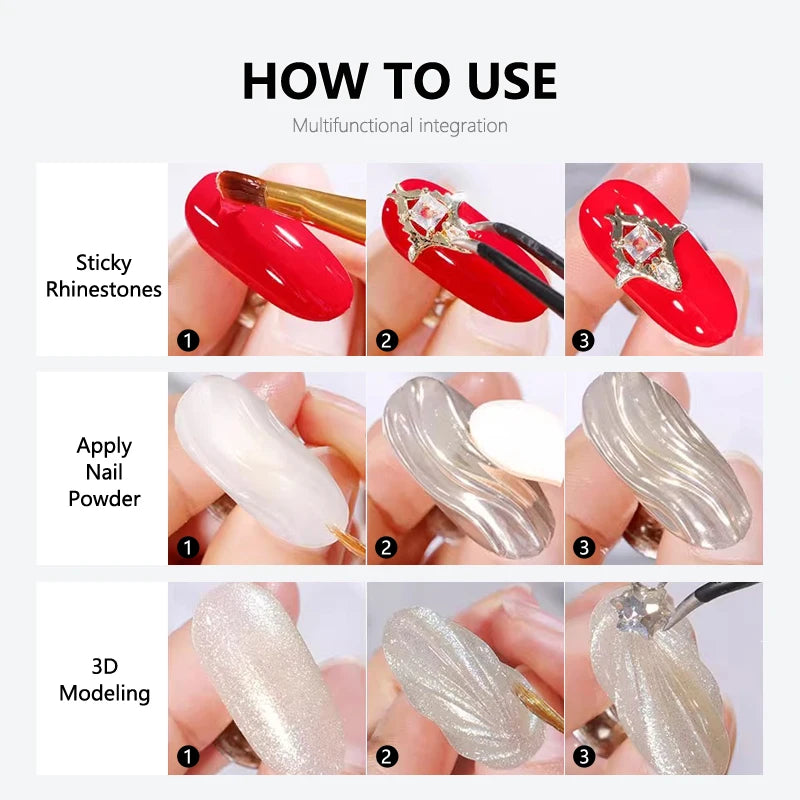 HOW TO USE

Multifunctional integration

Sticky Rhinestones

1 2 3

Apply Nail Powder

1 2 3

3D Modeling

1 2 3