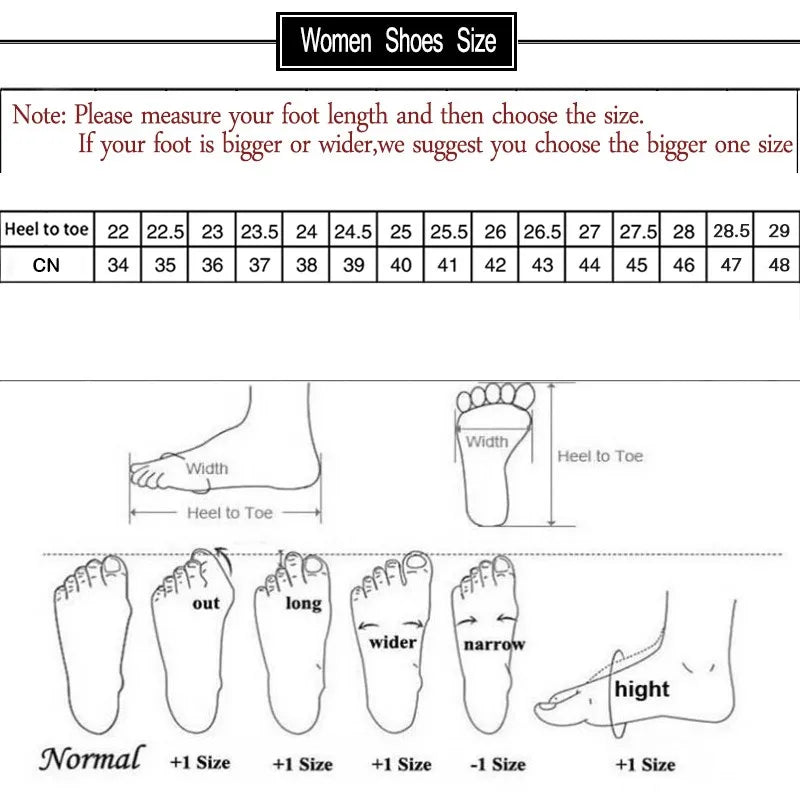 Women Shoes Size

Note: Please measure your foot length and then choose the size.
If your foot is bigger or wider,we suggest you choose the bigger one size

| Heel to toe | 22 | 22.5 | 23 | 23.5 | 24 | 24.5 | 25 | 25.5 | 26 | 26.5 | 27 | 27.5 | 28 | 28.5 | 29 |
|---|---|---|---|---|---|---|---|---|---|---|---|---|---|---|---|
| CN | 34 | 35 | 36 | 37 | 38 | 39 | 40 | 41 | 42 | 43 | 44 | 45 | 46 | 47 | 48 |

Width
Heel to Toe
Width
Heel to Toe

out
long
wider
narrow
hight

Normal +1 Size +1 Size +1 Size -1 Size +1 Size