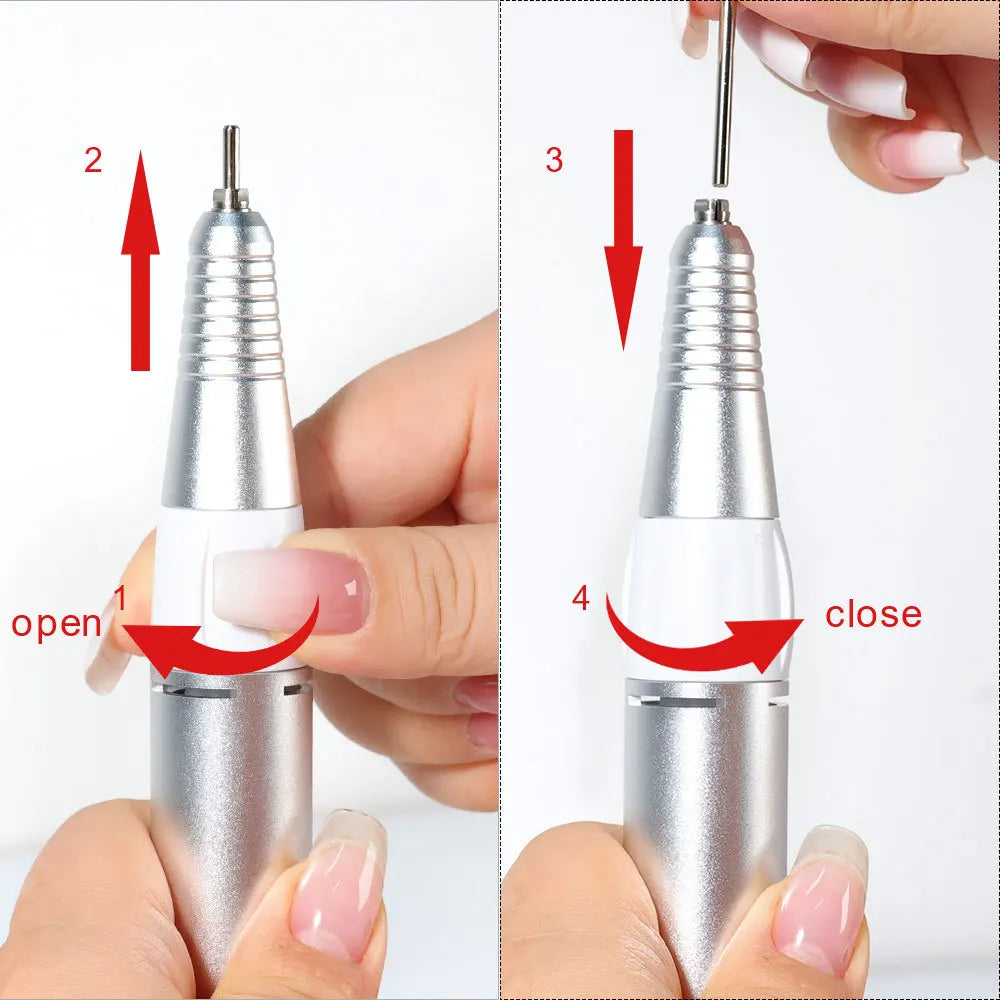 2

open 1

3

4 close