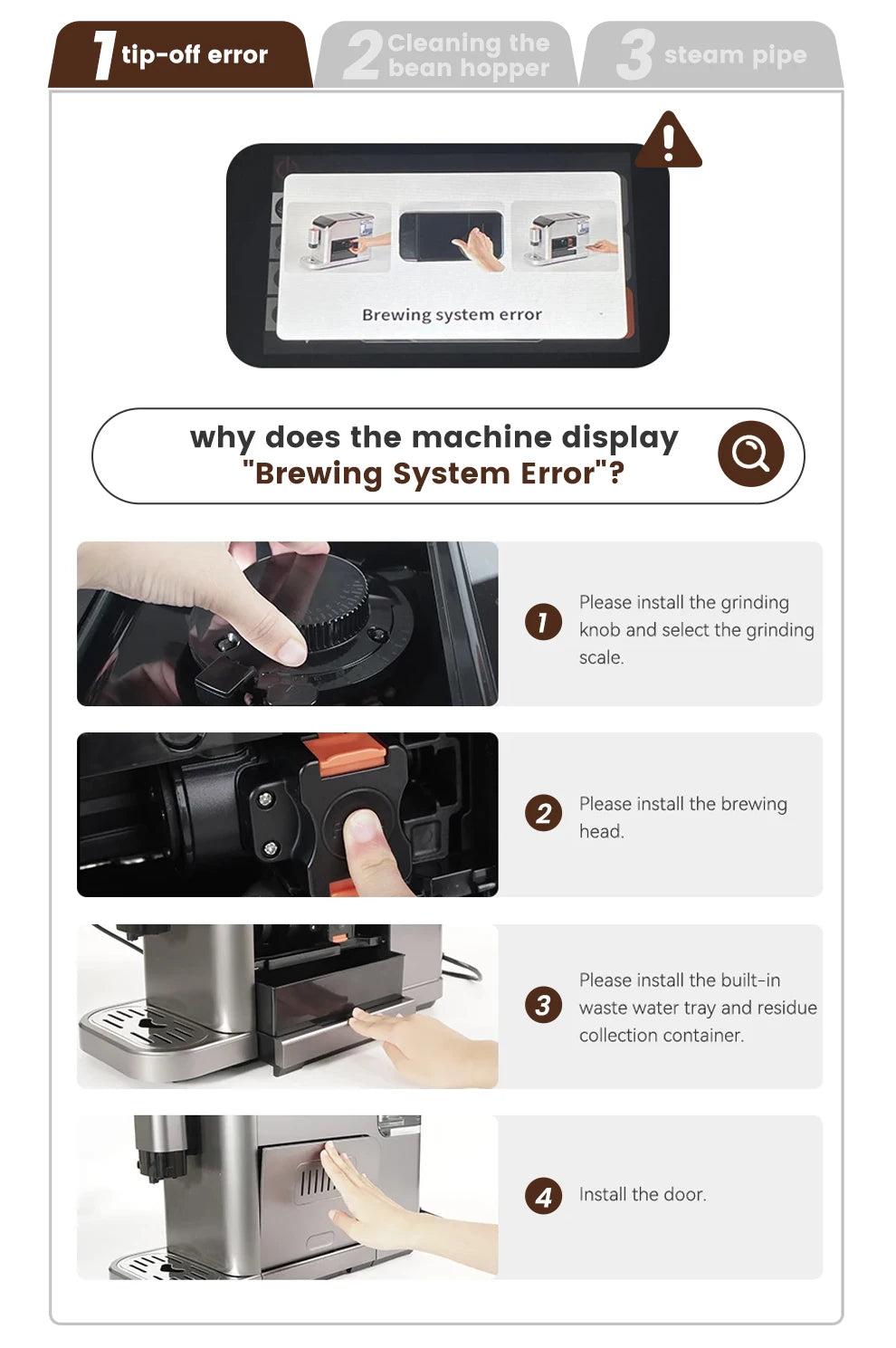 1 tip-off error

2 Cleaning the bean hopper

3 steam pipe

Brewing system error

why does the machine display "Brewing System Error"?

1 Please install the grinding knob and select the grinding scale.

2 Please install the brewing head.

3 Please install the built-in waste water tray and residue collection container.

4 Install the door.