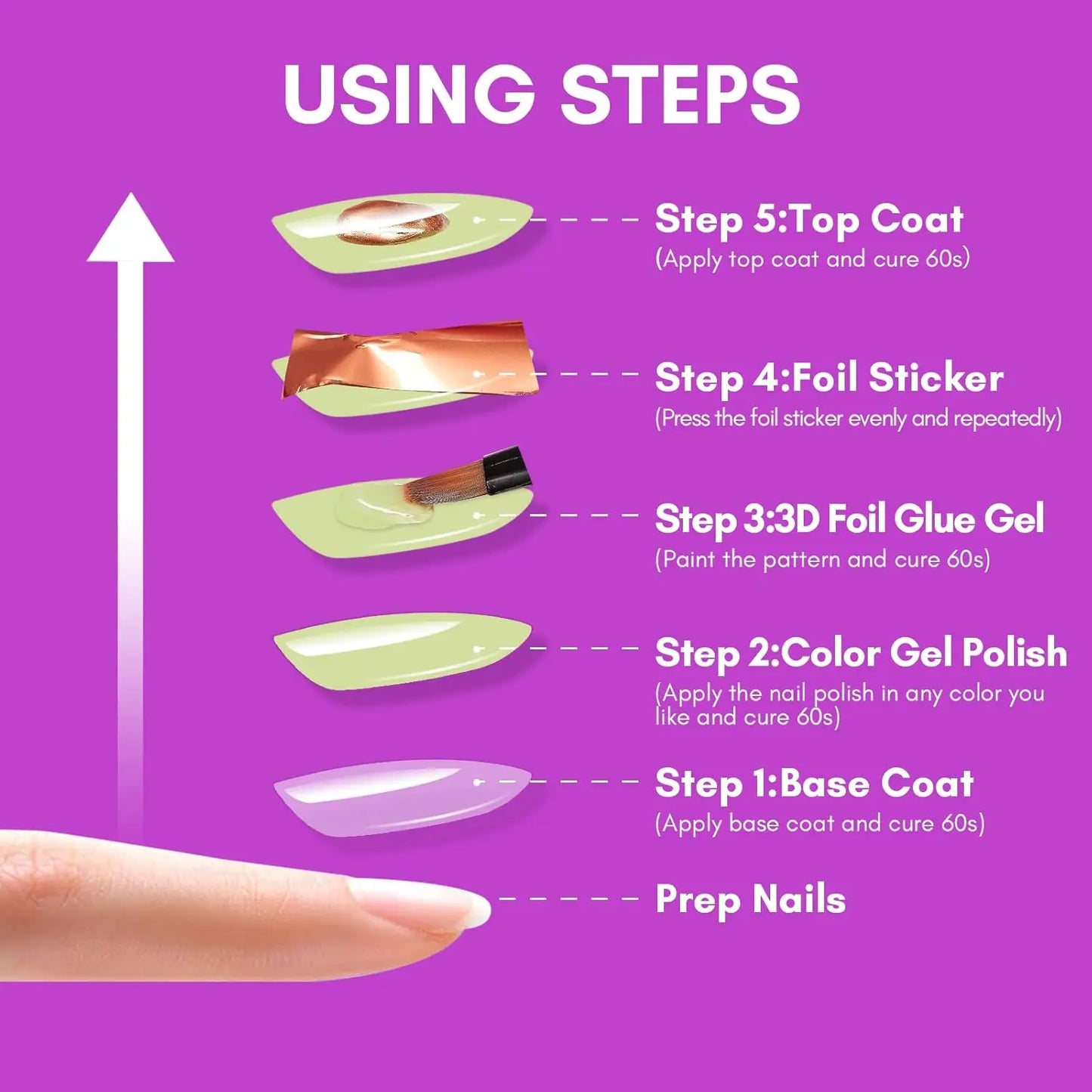 USING STEPS

Step 5:Top Coat
(Apply top coat and cure 60s)

Step 4:Foil Sticker
(Press the foil sticker evenly and repeatedly)

Step 3:3D Foil Glue Gel
(Paint the pattern and cure 60s)

Step 2:Color Gel Polish
(Apply the nail polish in any color you like and cure 60s)

Step 1:Base Coat
(Apply base coat and cure 60s)

Prep Nails