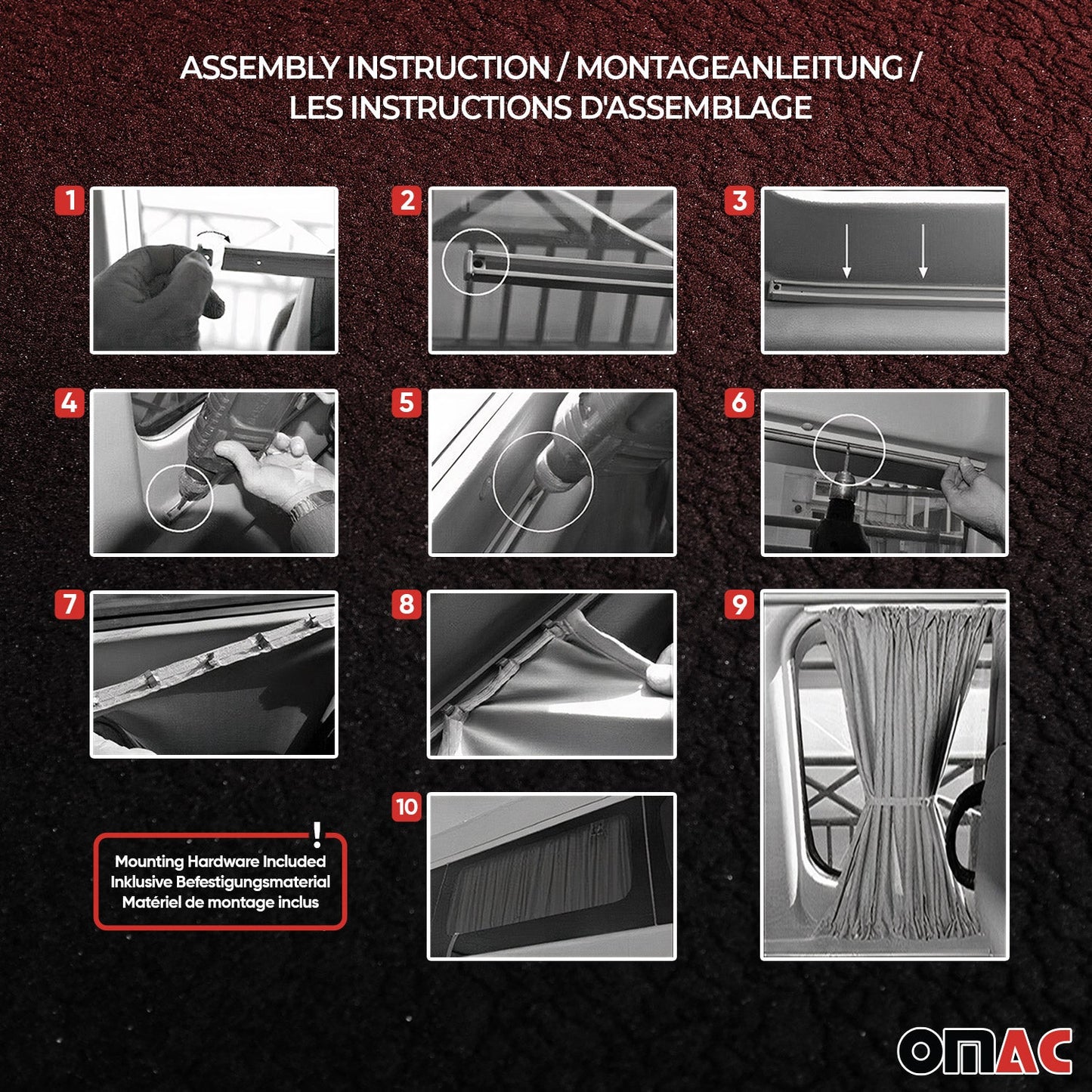 ASSEMBLY INSTRUCTION / MONTAGEANLEITUNG / LES INSTRUCTIONS D'ASSEMBLAGE

1

2

3

4

5

6

7

8

9

10

!
Mounting Hardware Included
Inklusive Befestigungsmaterial
Matériel de montage inclus

OMAC