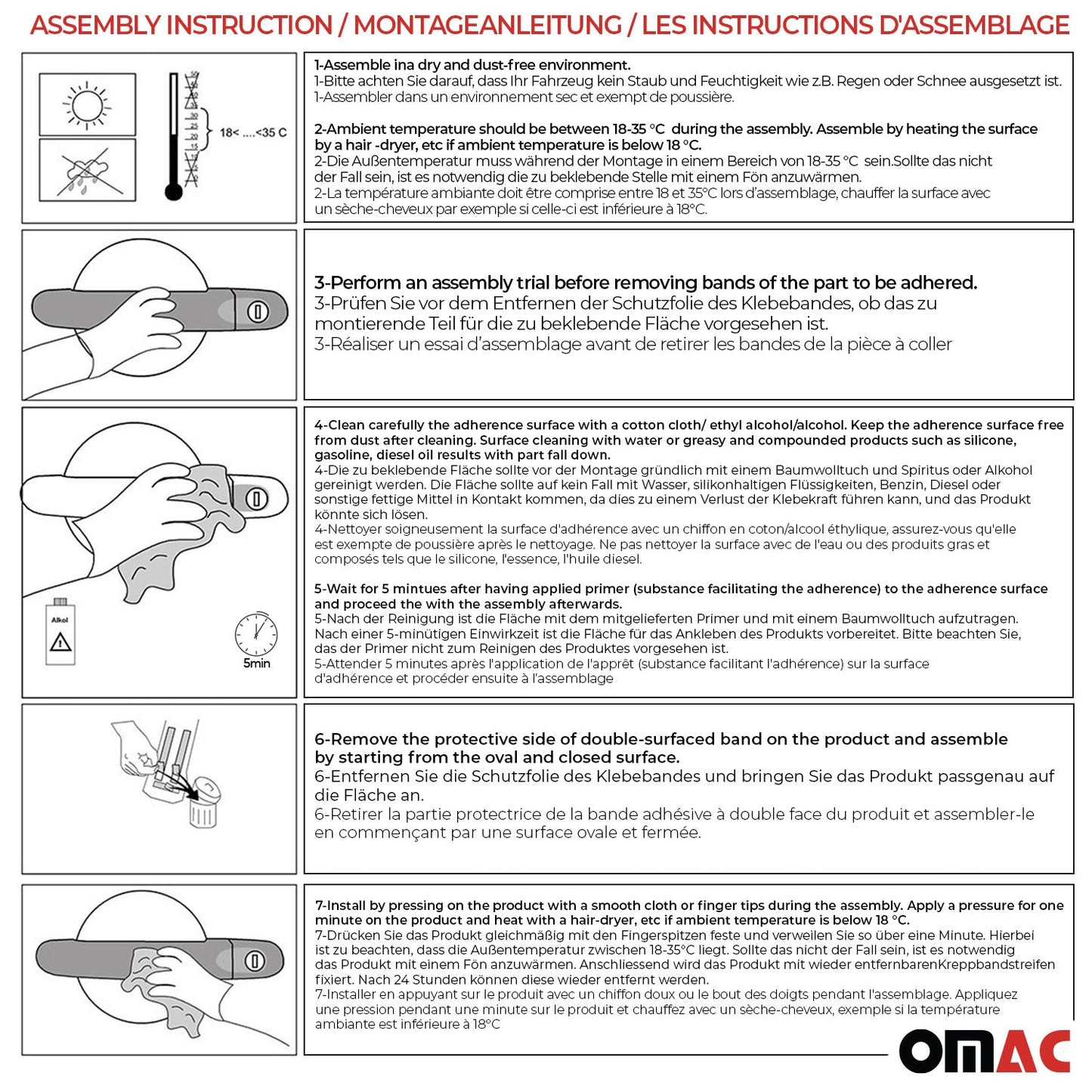 ASSEMBLY INSTRUCTION / MONTAGEANLEITUNG / LES INSTRUCTIONS D'ASSEMBLAGE

18< ....<35 C

1-Assemble ina dry and dust-free environment.
1-Bitte achten Sie darauf, dass Ihr Fahrzeug kein Staub und Feuchtigkeit wie z.B. Regen oder Schnee ausgesetzt ist.
1-Assembler dans un environnement sec et exempt de poussière.

2-Ambient temperature should be between 18-35 °C during the assembly. Assemble by heating the surface by a hair -dryer, etc if ambient temperature is below 18 °C.
2-Die Außentemperatur muss während der Montage in einem Bereich von 18-35 °C sein.Sollte das nicht der Fall sein, ist es notwendig die zu beklebende Stelle mit einem Fön anzuwärmen.
2-La température ambiante doit être comprise entre 18 et 35°C lors d'assemblage, chauffer la surface avec un sèche-cheveux par exemple si celle-ci est inférieure à 18°C.

3-Perform an assembly trial before removing bands of the part to be adhered.
3-Prüfen Sie vor dem Entfernen der Schutzfolie des Klebebandes, ob das zu montierende Teil für die zu beklebende Fläche vorgesehen ist.
3-Réaliser un essai d'assemblage avant de retirer les bandes de la pièce à coller

Alkol

5min

4-Clean carefully the adherence surface with a cotton cloth/ ethyl alcohol/alcohol. Keep the adherence surface free from dust after cleaning. Surface cleaning with water or greasy and compounded products such as silicone, gasoline, diesel oil results with part fall down.
4-Die zu beklebende Fläche sollte vor der Montage gründlich mit einem Baumwolltuch und Spiritus oder Alkohol gereinigt werden. Die Fläche sollte auf kein Fall mit Wasser, silikonhaltigen Flüssigkeiten, Benzin, Diesel oder sonstige fettige Mittel in Kontakt kommen, da dies zu einem Verlust der Klebekraft führen kann, und das Produkt könnte sich lösen.
4-Nettoyer soigneusement la surface d'adhérence avec un chiffon en coton/alcool éthylique, assurez-vous qu'elle est exempte de poussière après le nettoyage. Ne pas nettoyer la surface avec de l'eau ou des produits gras et composés tels que le silicone, l'essence, l'huile diesel.

5-Wait for 5 mintues after having applied primer (substance facilitating the adherence) to the adherence surface and proceed the with the assembly afterwards.
5-Nach der Reinigung ist die Fläche mit dem mitgelieferten Primer und mit einem Baumwolltuch aufzutragen. Nach einer 5-minütigen Einwirkzeit ist die Fläche für das Ankleben des Produkts vorbereitet. Bitte beachten Sie, das der Primer nicht zum Reinigen des Produktes vorgesehen ist.
5-Attender 5 minutes après l'application de l'apprêt (substance facilitant l'adhérence) sur la surface d'adhérence et procéder ensuite à l'assemblage

6-Remove the protective side of double-surfaced band on the product and assemble by starting from the oval and closed surface.
6-Entfernen Sie die Schutzfolie des Klebebandes und bringen Sie das Produkt passgenau auf die Fläche an.
6-Retirer la partie protectrice de la bande adhésive à double face du produit et assembler-le en commençant par une surface ovale et fermée.

7-Install by pressing on the product with a smooth cloth or finger tips during the assembly. Apply a pressure for one minute on the product and heat with a hair-dryer, etc if ambient temperature is below 18 °C.
7-Drücken Sie das Produkt gleichmäßig mit den Fingerspitzen feste und verweilen Sie so über eine Minute. Hierbei ist zu beachten, dass die Außentemperatur zwischen 18-35°C liegt. Sollte das nicht der Fall sein, ist es notwendig das Produkt mit einem Fön anzuwärmen. Anschliessend wird das Produkt mit wieder entfernbarenKreppbandstreifen fixiert. Nach 24 Stunden können diese wieder entfernt werden.
7-Installer en appuyant sur le produit avec un chiffon doux ou le bout des doigts pendant l'assemblage. Appliquez une pression pendant une minute sur le produit et chauffez avec un sèche-cheveux, exemple si la température ambiante est inférieure à 18°C

OMAC