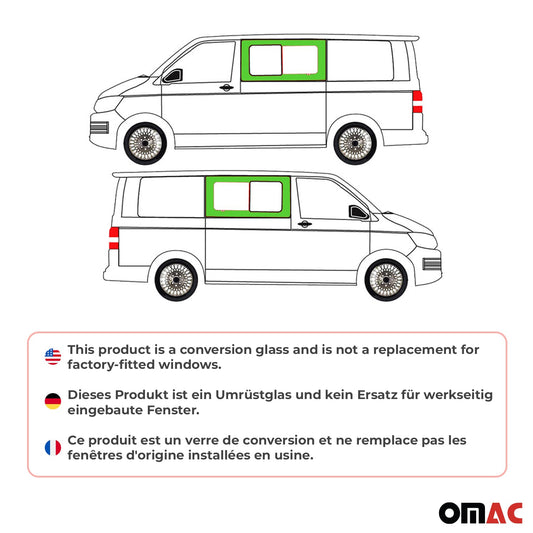 This product is a conversion glass and is not a replacement for factory-fitted windows.

Dieses Produkt ist ein Umrüstglas und kein Ersatz für werkseitig eingebaute Fenster.

Ce produit est un verre de conversion et ne remplace pas les fenêtres d'origine installées en usine.

OMAC