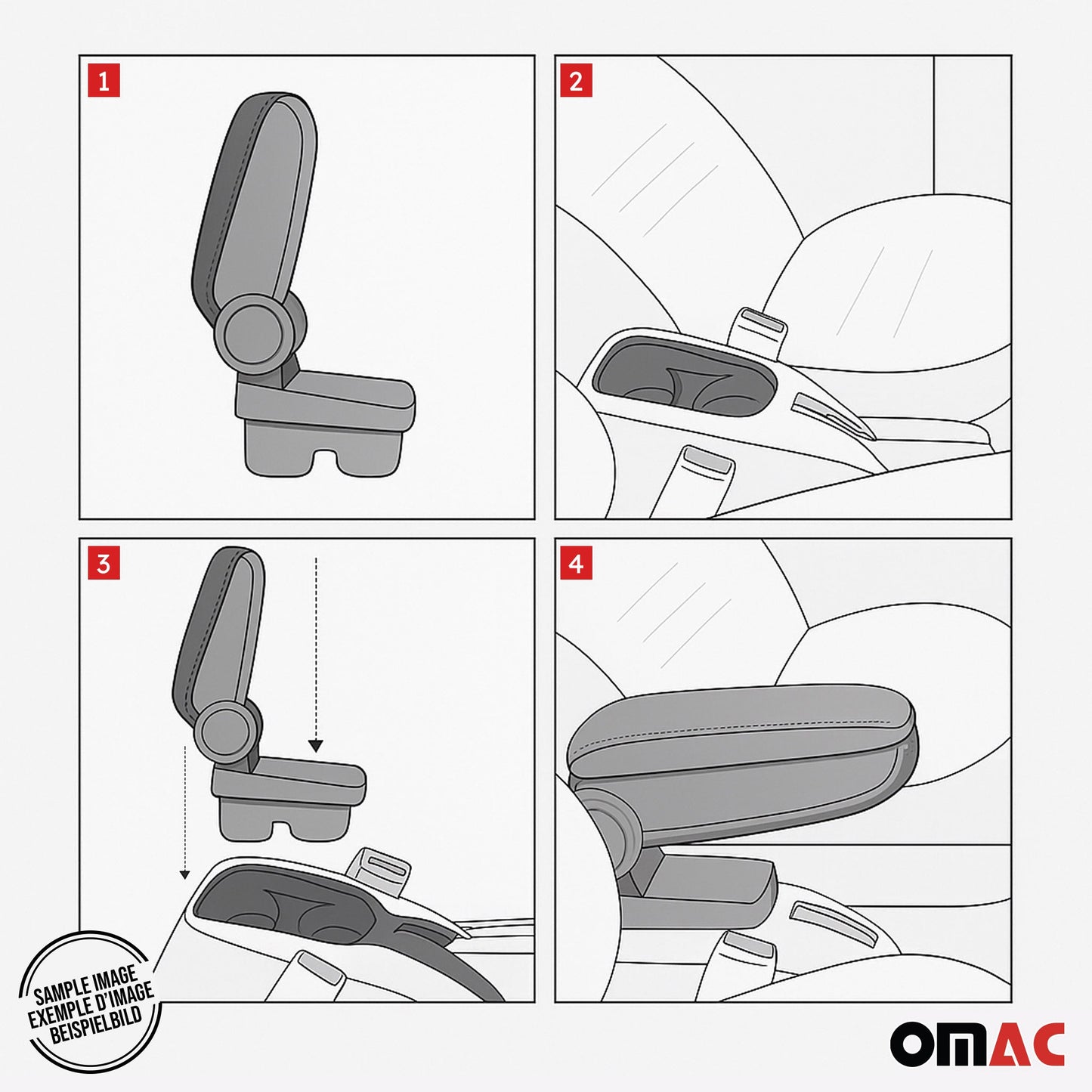 1

2

3

4

SAMPLE IMAGE
EXEMPLE D'IMAGE
BEISPIELBILD

OMAC