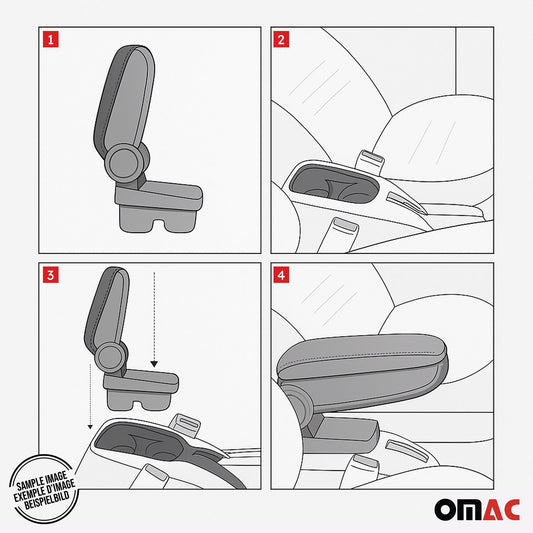 1

2

3

4

SAMPLE IMAGE
EXEMPLE D'IMAGE
BEISPIELBILD

OMAC