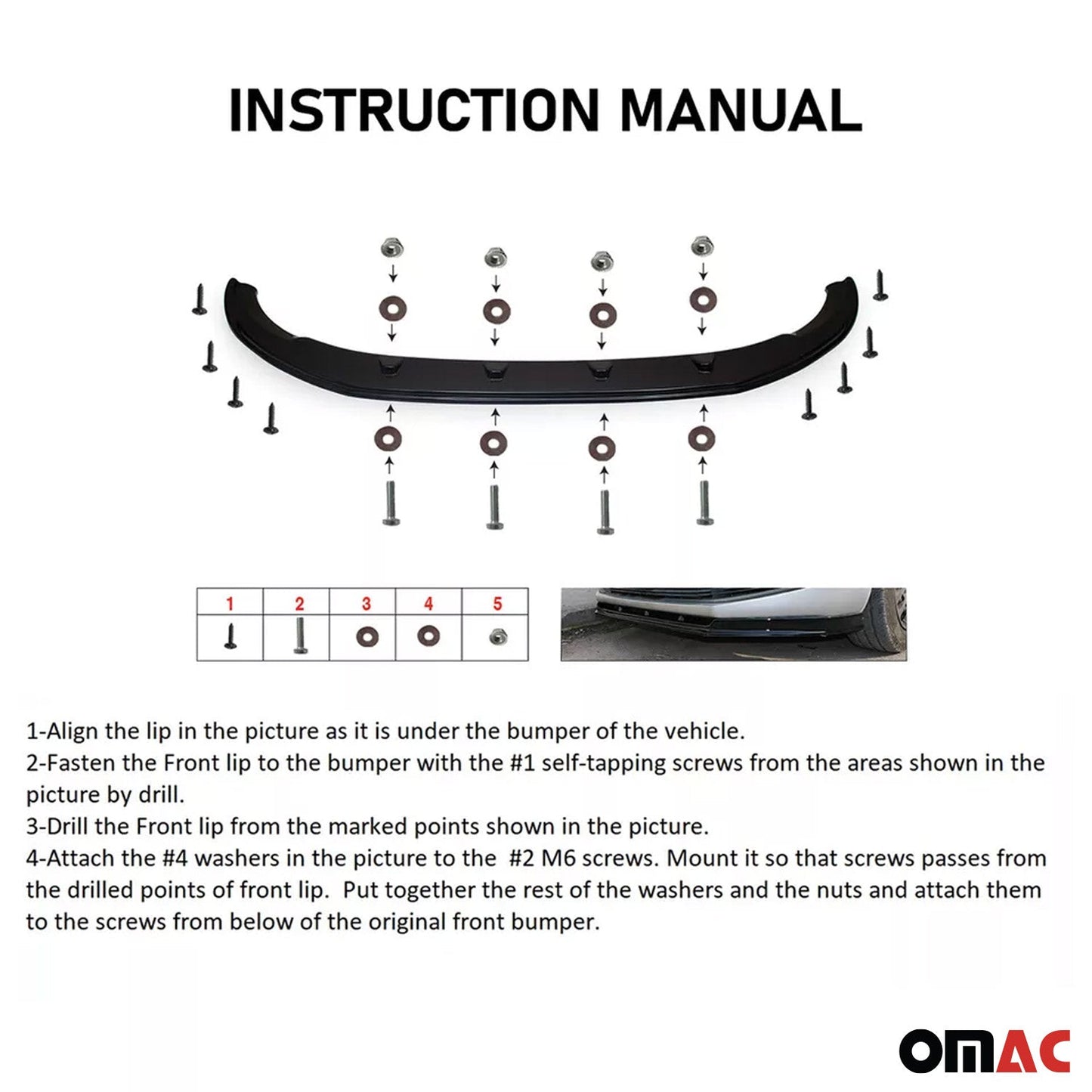 INSTRUCTION MANUAL

| 1 | 2 | 3 | 4 | 5 |
|---|---|---|---|---|
| | | | | |

1-Align the lip in the picture as it is under the bumper of the vehicle.
2-Fasten the Front lip to the bumper with the #1 self-tapping screws from the areas shown in the picture by drill.
3-Drill the Front lip from the marked points shown in the picture.
4-Attach the #4 washers in the picture to the #2 M6 screws. Mount it so that screws passes from the drilled points of front lip. Put together the rest of the washers and the nuts and attach them to the screws from below of the original front bumper.

OMAC