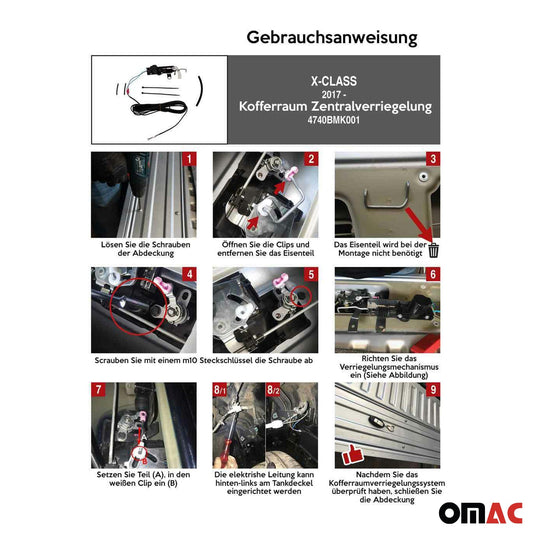 Gebrauchsanweisung

X-CLASS
2017 -
Kofferraum Zentralverriegelung
4740BMK001

1
Lösen Sie die Schrauben der Abdeckung

2
Öffnen Sie die Clips und entfernen Sie das Eisenteil

3
Das Eisenteil wird bei der Montage nicht benötigt

4

5
Scrauben Sie mit einem m10 Steckschlüssel die Schraube ab

6
Richten Sie das Verriegelungsmechanismus ein (Siehe Abbildung)

7
A
B
Setzen Sie Teil (A), in den weißen Clip ein (B)

8/1
8/2
Die elektrishe Leitung kann hinten-links am Tankdeckel eingerichtet werden

9
Nachdem Sie das Kofferraumverriegelungssystem überprüft haben, schließen Sie die Abdeckung

OMAC