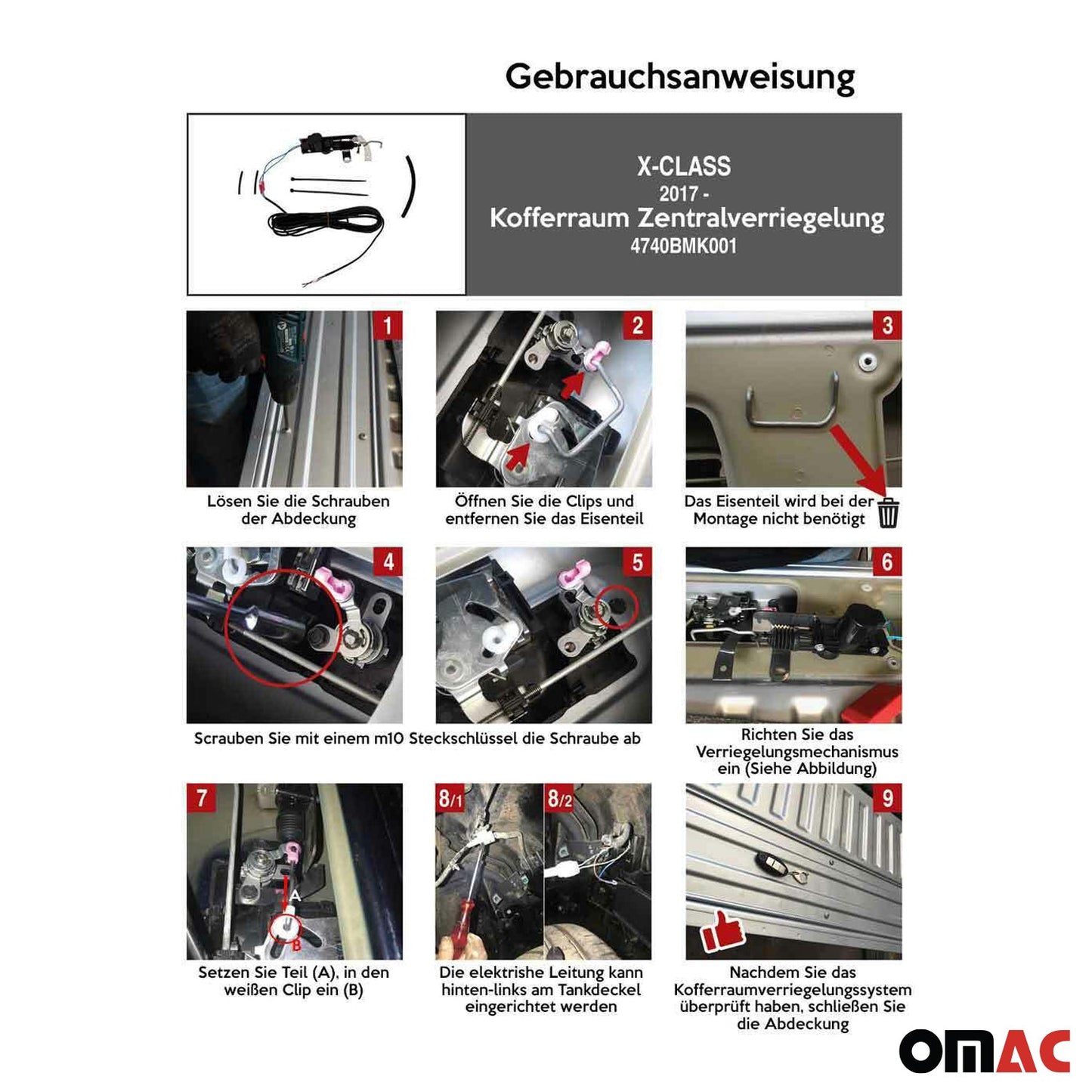 Gebrauchsanweisung

X-CLASS
2017 -
Kofferraum Zentralverriegelung
4740BMK001

1
Lösen Sie die Schrauben der Abdeckung

2
Öffnen Sie die Clips und entfernen Sie das Eisenteil

3
Das Eisenteil wird bei der Montage nicht benötigt

4

5

Scrauben Sie mit einem m10 Steckschlüssel die Schraube ab

6
Richten Sie das Verriegelungsmechanismus ein (Siehe Abbildung)

7
A
B
Setzen Sie Teil (A), in den weißen Clip ein (B)

8/1
8/2
Die elektrishe Leitung kann hinten-links am Tankdeckel eingerichtet werden

9
Nachdem Sie das Kofferraumverriegelungssystem überprüft haben, schließen Sie die Abdeckung

OMAC