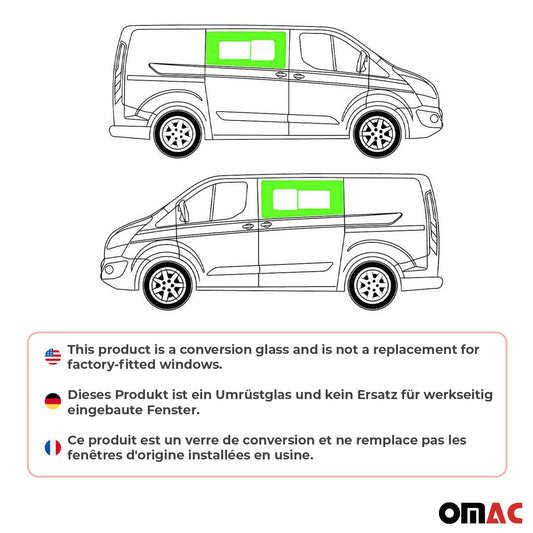 This product is a conversion glass and is not a replacement for factory-fitted windows.

Dieses Produkt ist ein Umrüstglas und kein Ersatz für werkseitig eingebaute Fenster.

Ce produit est un verre de conversion et ne remplace pas les fenêtres d'origine installées en usine.

OMAC