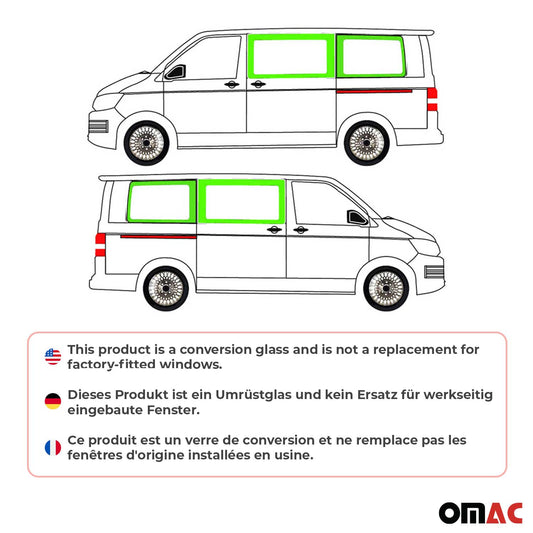 This product is a conversion glass and is not a replacement for factory-fitted windows.

Dieses Produkt ist ein Umrüstglas und kein Ersatz für werkseitig eingebaute Fenster.

Ce produit est un verre de conversion et ne remplace pas les fenêtres d'origine installées en usine.

OMAC