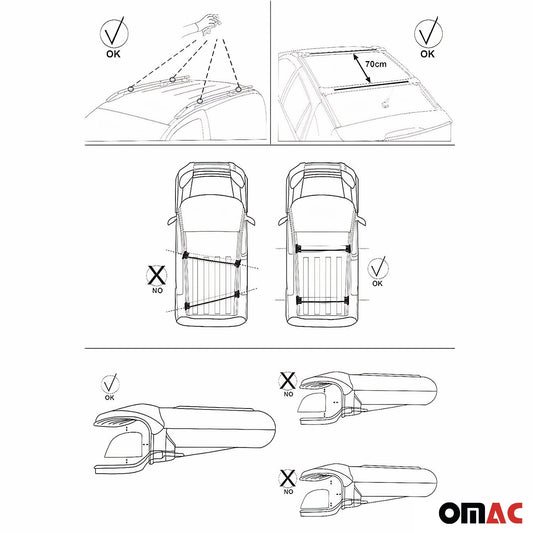 OK

OK

70cm

NO

OK

OK

NO

NO

OMAC