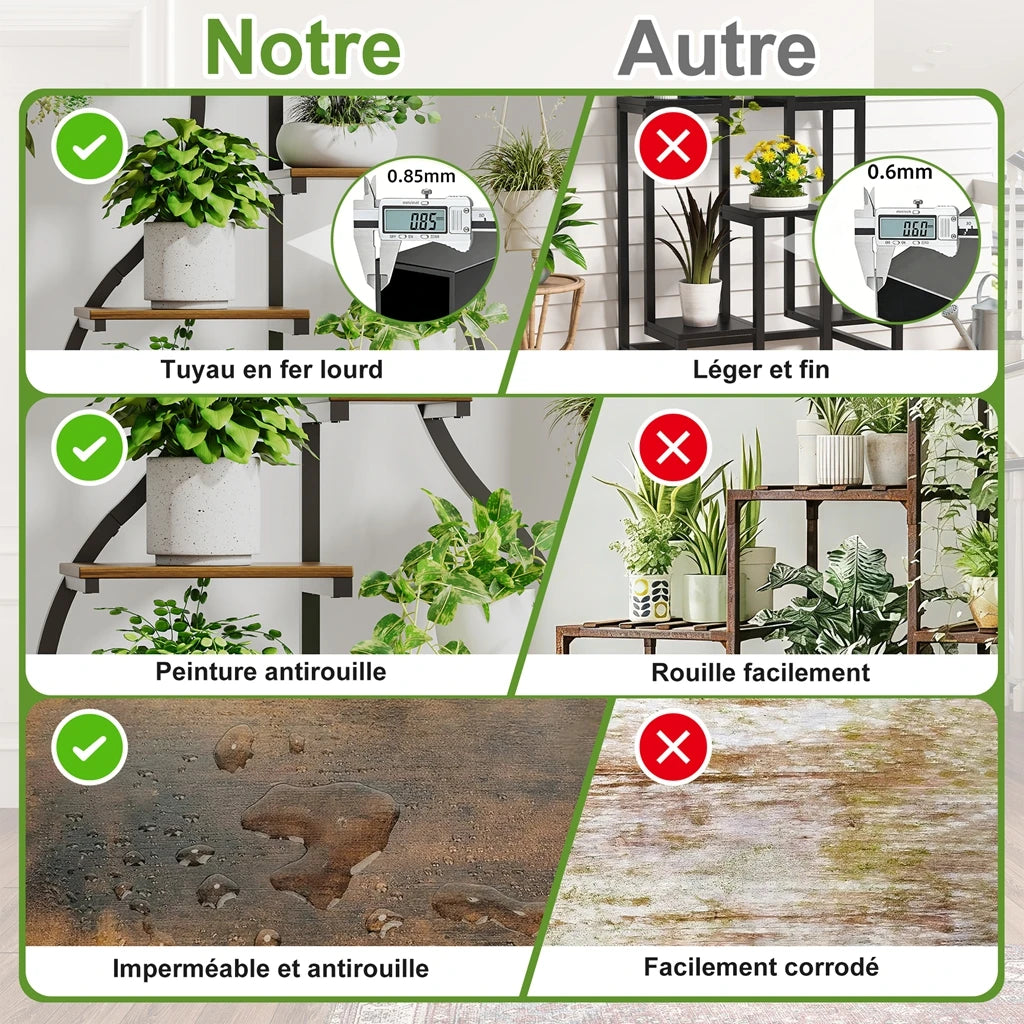 Notre

Autre

0.85mm

0.85

Tuyau en fer lourd

0.6mm

0.60

Léger et fin

Peinture antirouille

Rouille facilement

Imperméable et antirouille

Facilement corrodé