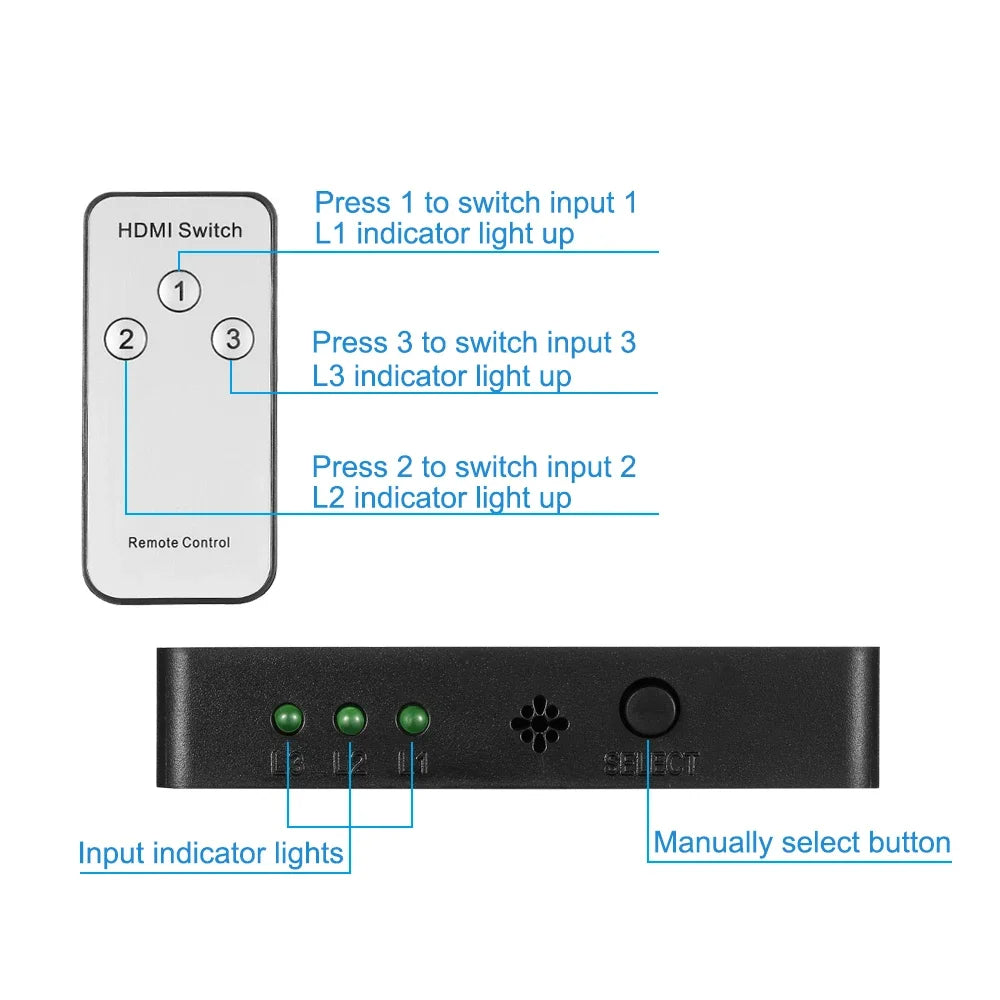 HDMI Switch

1

2

3

Remote Control

Press 1 to switch input 1
L1 indicator light up

Press 3 to switch input 3
L3 indicator light up

Press 2 to switch input 2
L2 indicator light up

L3 L2 L1

SELECT

Input indicator lights

Manually select button