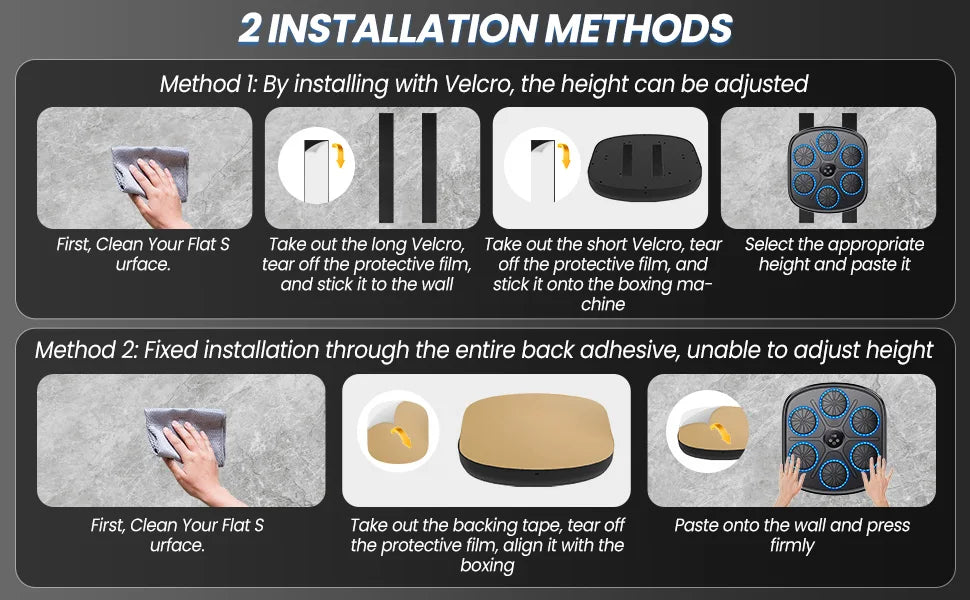 2 INSTALLATION METHODS

Method 1: By installing with Velcro, the height can be adjusted

First, Clean Your Flat S urface.

Take out the long Velcro, tear off the protective film, and stick it to the wall

Take out the short Velcro, tear off the protective film, and stick it onto the boxing machine

Select the appropriate height and paste it

Method 2: Fixed installation through the entire back adhesive, unable to adjust height

First, Clean Your Flat S urface.

Take out the backing tape, tear off the protective film, align it with the boxing

Paste onto the wall and press firmly