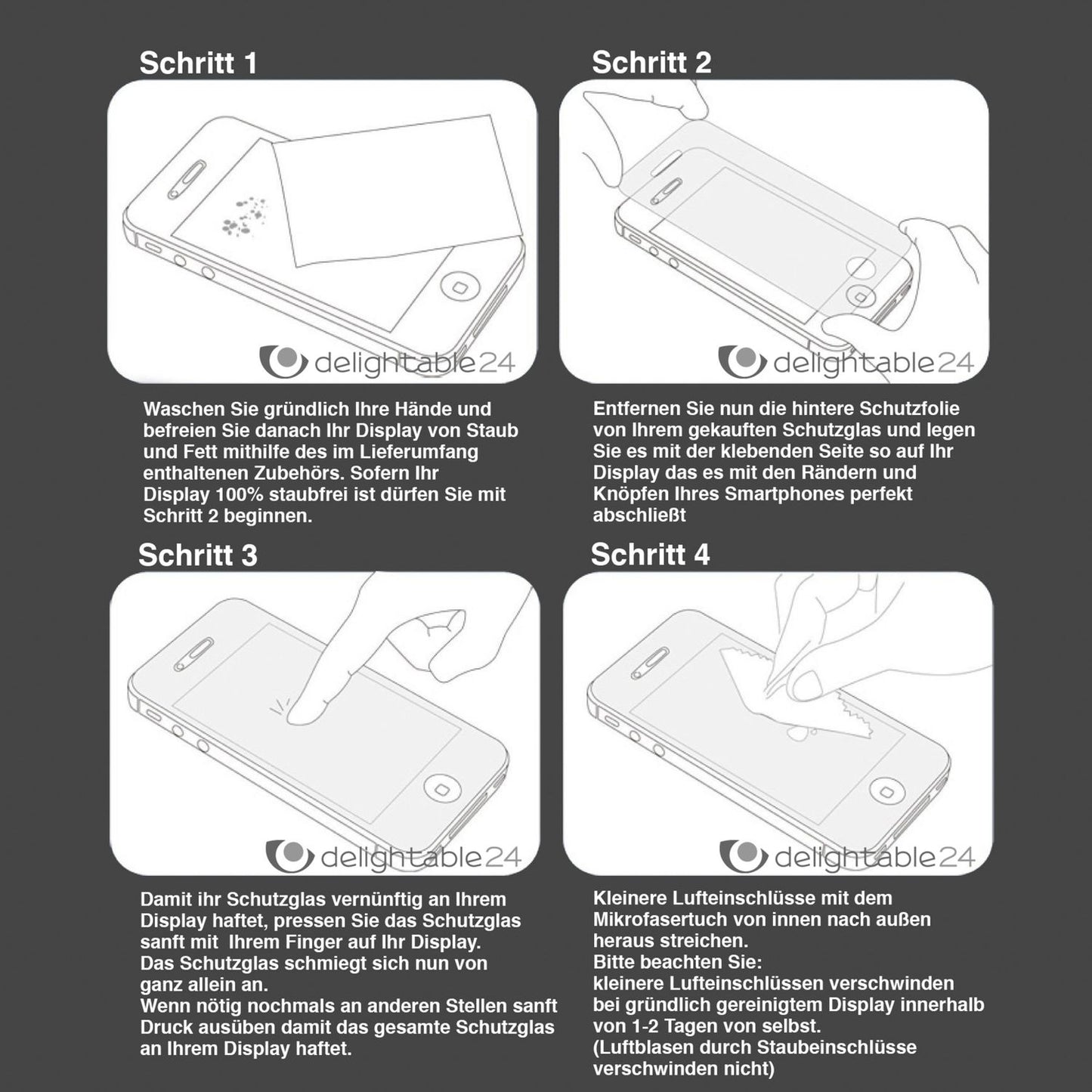 Schritt 1

delightable24

Waschen Sie gründlich Ihre Hände und befreien Sie danach Ihr Display von Staub und Fett mithilfe des im Lieferumfang enthaltenen Zubehörs. Sofern Ihr Display 100% staubfrei ist dürfen Sie mit Schritt 2 beginnen.

Schritt 2

delightable24

Entfernen Sie nun die hintere Schutzfolie von Ihrem gekauften Schutzglas und legen Sie es mit der klebenden Seite so auf Ihr Display das es mit den Rändern und Knöpfen Ihres Smartphones perfekt abschließt

Schritt 3

delightable24

Damit ihr Schutzglas vernünftig an Ihrem Display haftet, pressen Sie das Schutzglas sanft mit Ihrem Finger auf Ihr Display.
Das Schutzglas schmiegt sich nun von ganz allein an.
Wenn nötig nochmals an anderen Stellen sanft Druck ausüben damit das gesamte Schutzglas an Ihrem Display haftet.

Schritt 4

delightable24

Kleinere Lufteinschlüsse mit dem Mikrofasertuch von innen nach außen heraus streichen.
Bitte beachten Sie:
kleinere Lufteinschlüssen verschwinden bei gründlich gereinigtem Display innerhalb von 1-2 Tagen von selbst.
(Luftblasen durch Staubeinschlüsse verschwinden nicht)