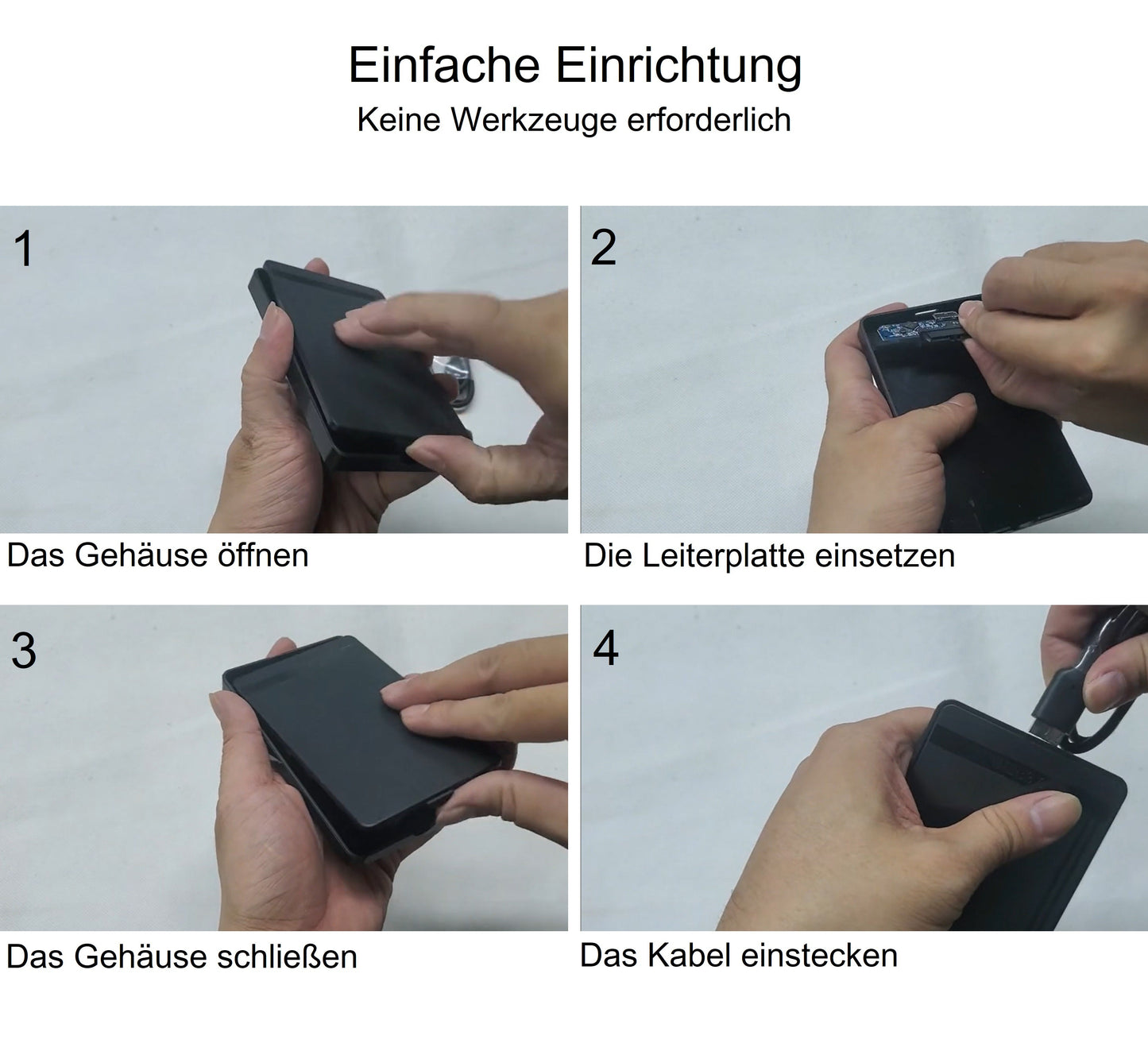 Einfache Einrichtung
Keine Werkzeuge erforderlich

1

Das Gehäuse öffnen

2

Die Leiterplatte einsetzen

3

Das Gehäuse schließen

4

Das Kabel einstecken