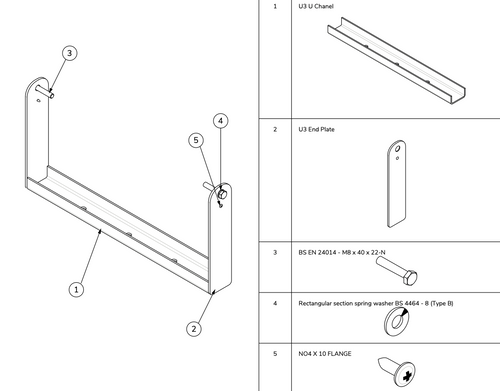 3

4

5

1

2

| 1 | U3 U Chanel |
|---|---|
| 2 | U3 End Plate |
| 3 | BS EN 24014 - M8 x 40 x 22-N |
| 4 | Rectangular section spring washer BS 4464 - 8 (Type B) |
| 5 | NO4 X 10 FLANGE |