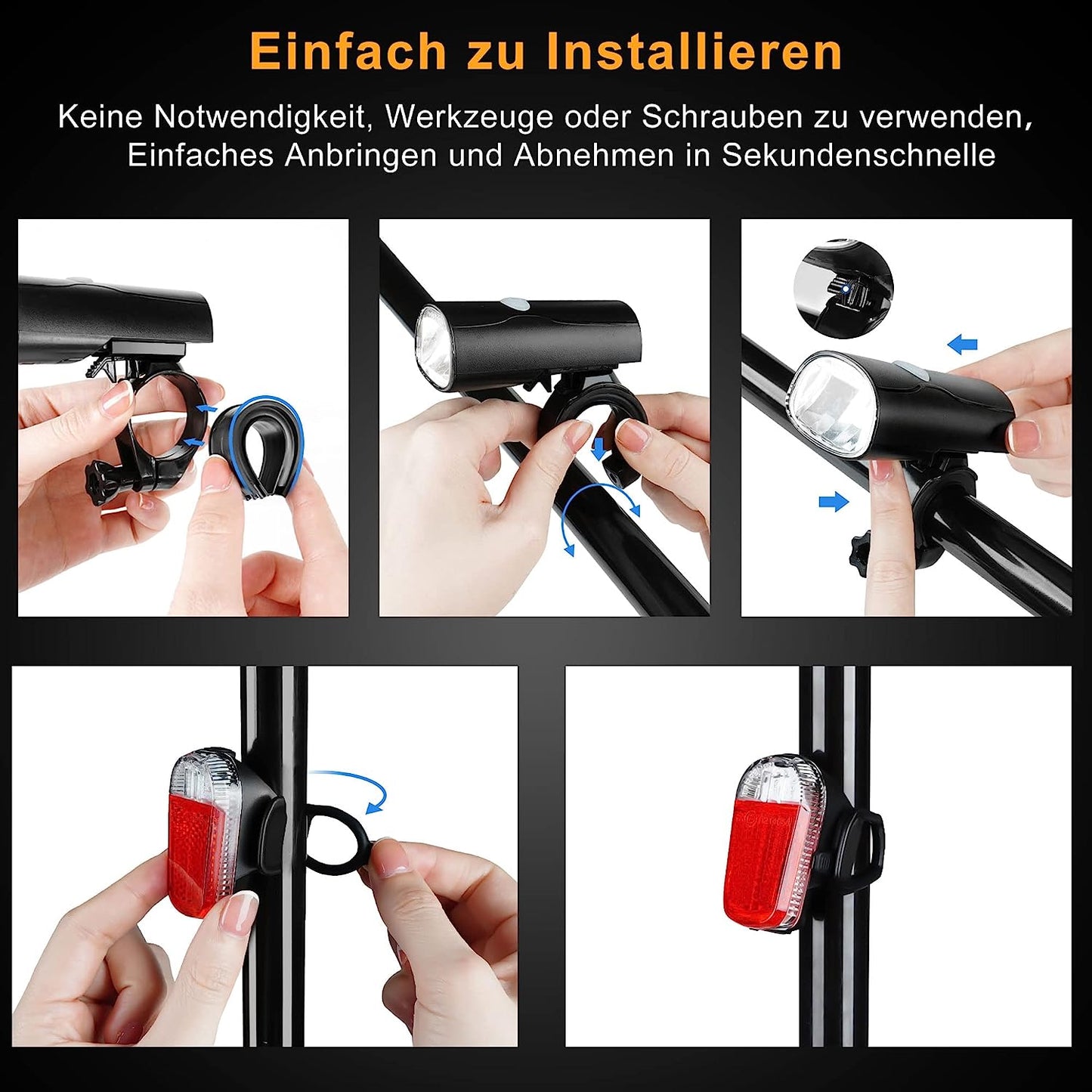 Einfach zu Installieren

Keine Notwendigkeit, Werkzeuge oder Schrauben zu verwenden, Einfaches Anbringen und Abnehmen in Sekundenschnelle