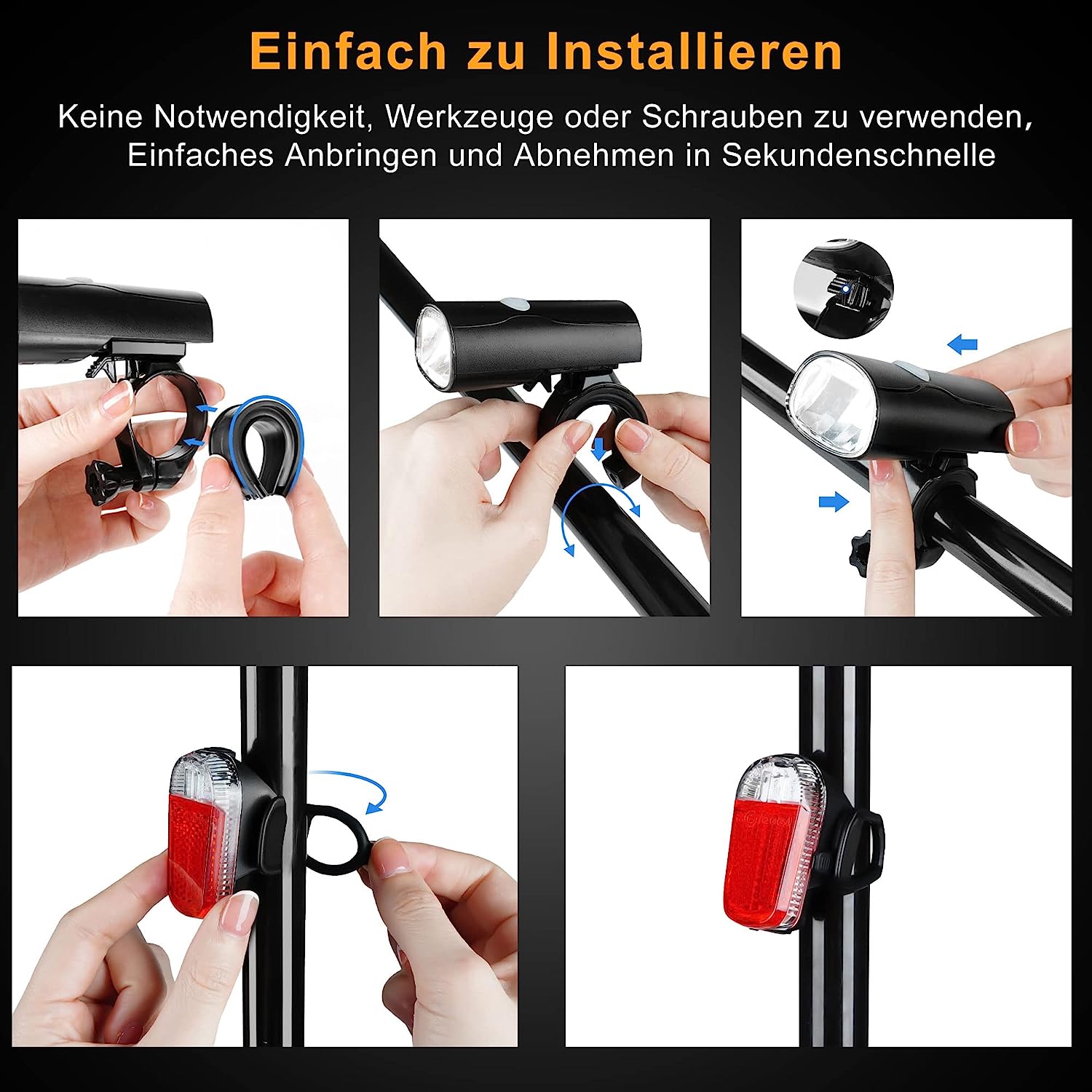 Einfach zu Installieren

Keine Notwendigkeit, Werkzeuge oder Schrauben zu verwenden, Einfaches Anbringen und Abnehmen in Sekundenschnelle